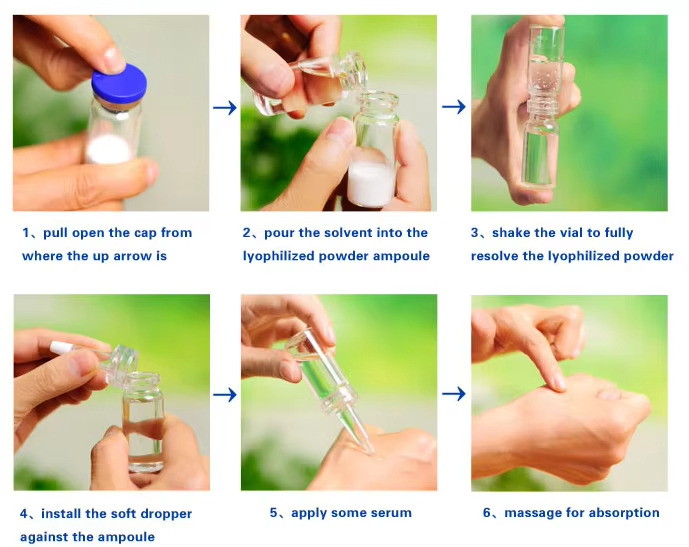 1、pull open the cap from where the up arrow is

2、pour the solvent into the lyophilized powder ampoule

3、shake the vial to fully resolve the lyophilized powder

4、install the soft dropper against the ampoule

5、apply some serum

6、massage for absorption