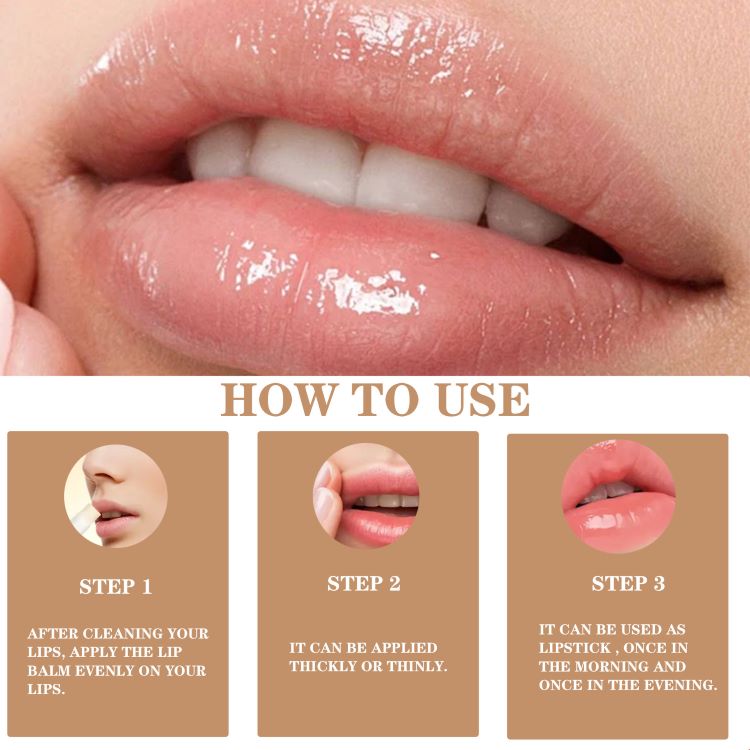 HOW TO USE

STEP 1

AFTER CLEANING YOUR LIPS, APPLY THE LIP BALM EVENLY ON YOUR LIPS.

STEP 2

IT CAN BE APPLIED THICKLY OR THINLY.

STEP 3

IT CAN BE USED AS LIPSTICK , ONCE IN THE MORNING AND ONCE IN THE EVENING.