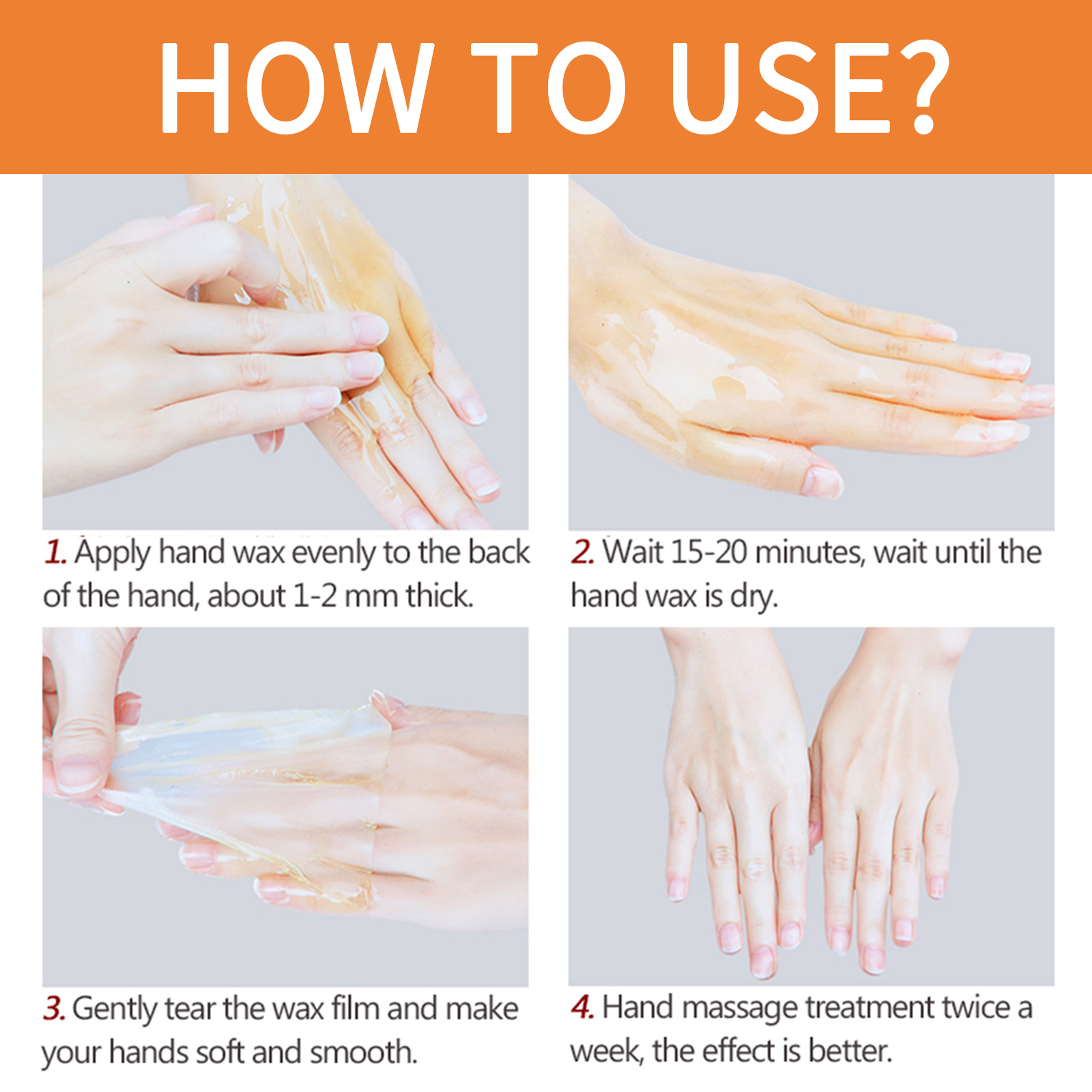 HOW TO USE?

1. Apply hand wax evenly to the back of the hand, about 1-2 mm thick.

2. Wait 15-20 minutes, wait until the hand wax is dry.

3. Gently tear the wax film and make your hands soft and smooth.

4. Hand massage treatment twice a week, the effect is better.