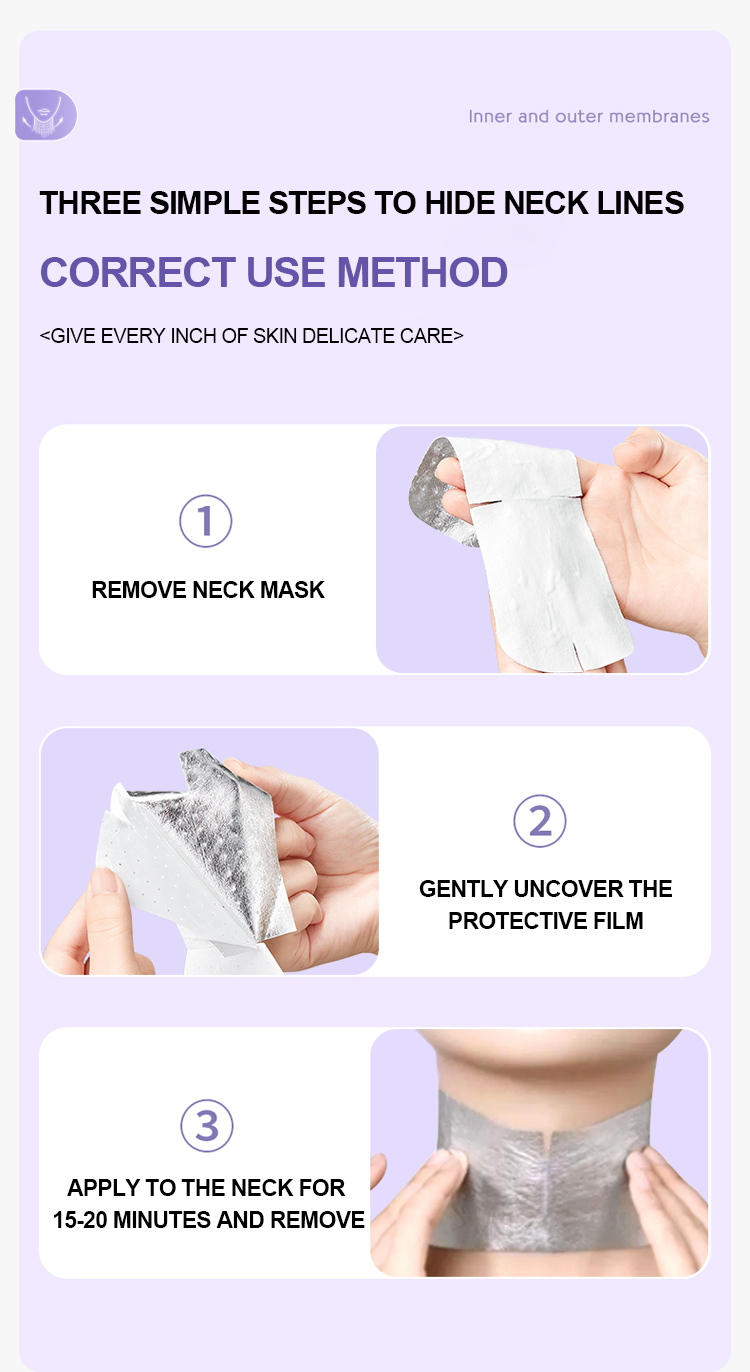 Inner and outer membranes

THREE SIMPLE STEPS TO HIDE NECK LINES

CORRECT USE METHOD

<GIVE EVERY INCH OF SKIN DELICATE CARE>

①

REMOVE NECK MASK

②

GENTLY UNCOVER THE PROTECTIVE FILM

③

APPLY TO THE NECK FOR 15-20 MINUTES AND REMOVE