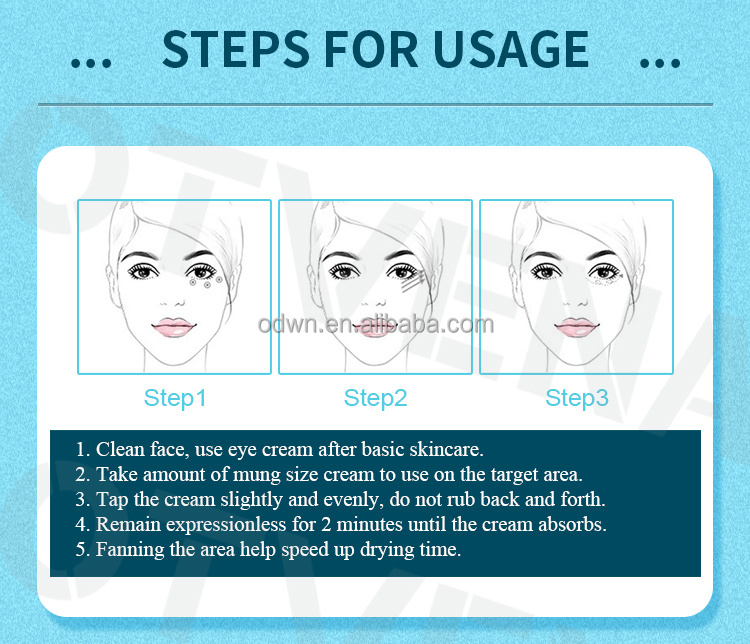 ... STEPS FOR USAGE ...

odwn.en.alibaba.com

Step1

Step2

Step3

1. Clean face, use eye cream after basic skincare.
2. Take amount of mung size cream to use on the target area.
3. Tap the cream slightly and evenly, do not rub back and forth.
4. Remain expressionless for 2 minutes until the cream absorbs.
5. Fanning the area help speed up drying time.