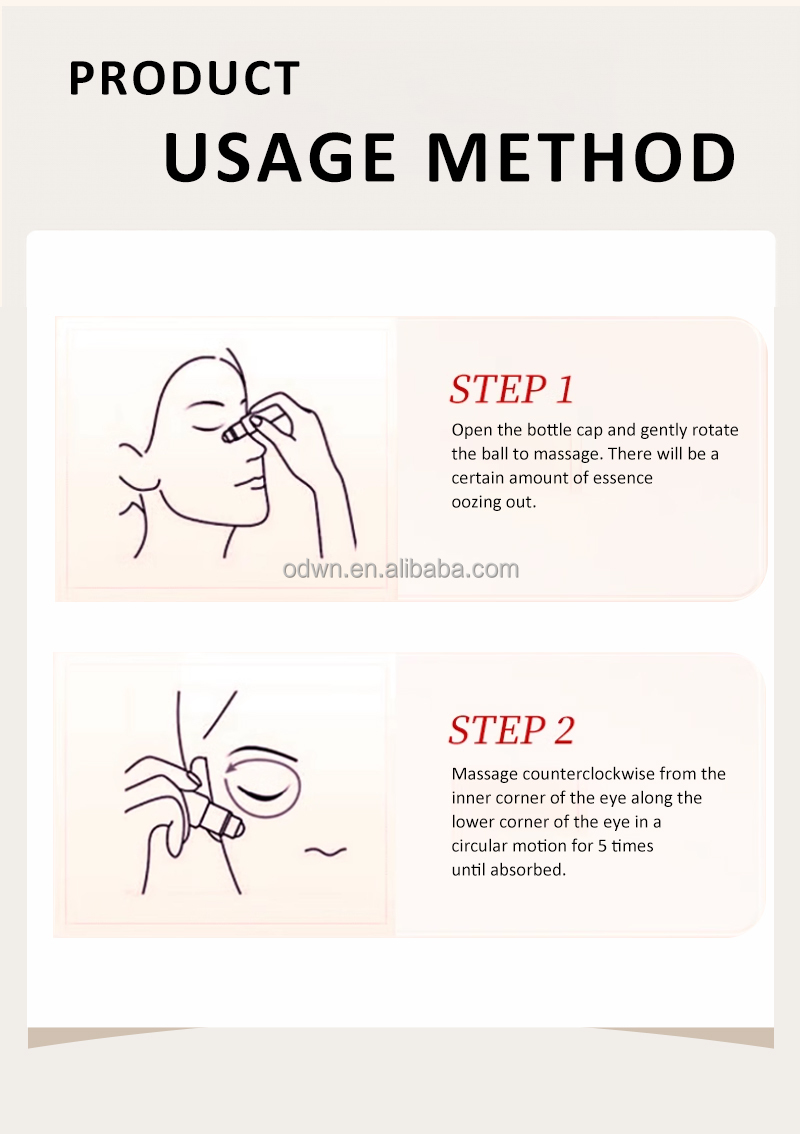 PRODUCT
USAGE METHOD

STEP 1
Open the bottle cap and gently rotate the ball to massage. There will be a certain amount of essence oozing out.

odwn.en.alibaba.com

STEP 2
Massage counterclockwise from the inner corner of the eye along the lower corner of the eye in a circular motion for 5 times until absorbed.