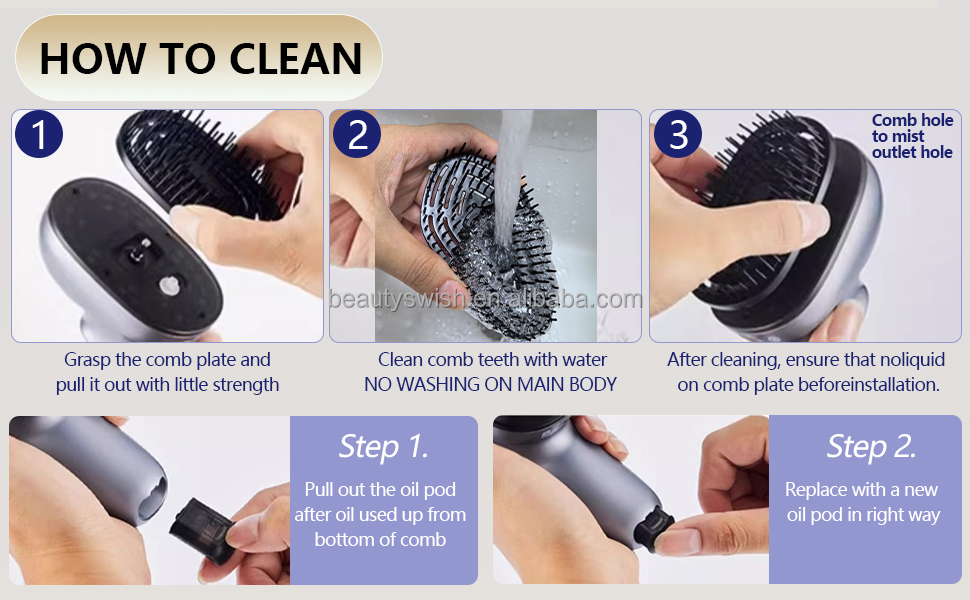 HOW TO CLEAN

1

Grasp the comb plate and pull it out with little strength

2

beautyswish.en.alibaba.com

Clean comb teeth with water
NO WASHING ON MAIN BODY

3

Comb hole to mist outlet hole

After cleaning, ensure that noliquid on comb plate beforeinstallation.

Step 1.

Pull out the oil pod after oil used up from bottom of comb

Step 2.

Replace with a new oil pod in right way