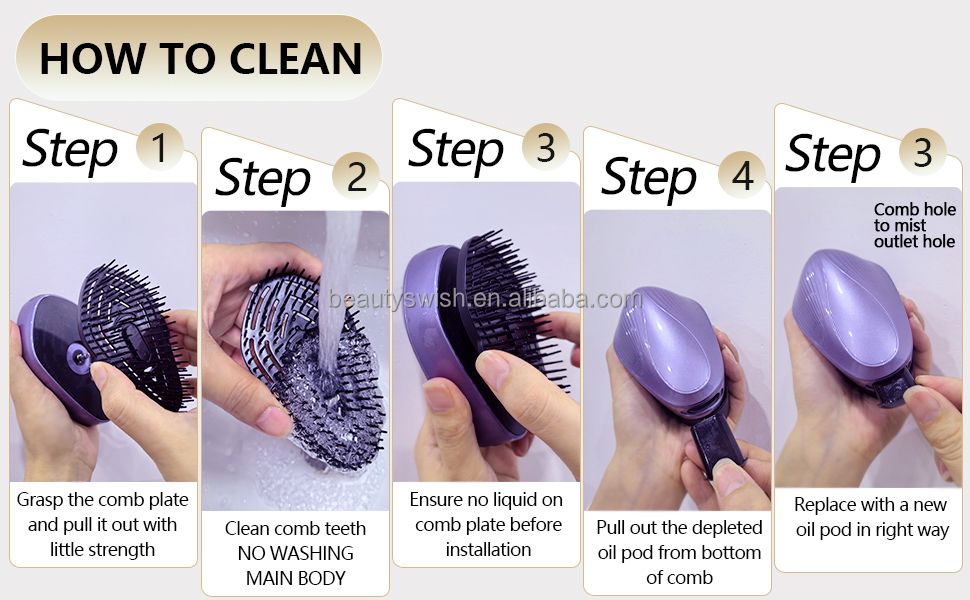 HOW TO CLEAN

Step 1

Grasp the comb plate and pull it out with little strength

Step 2

Clean comb teeth NO WASHING MAIN BODY

Step 3

Ensure no liquid on comb plate before installation

Step 4

Pull out the depleted oil pod from bottom of comb

Step 3

Comb hole to mist outlet hole

Replace with a new oil pod in right way

beautyswish.en.alibaba.com