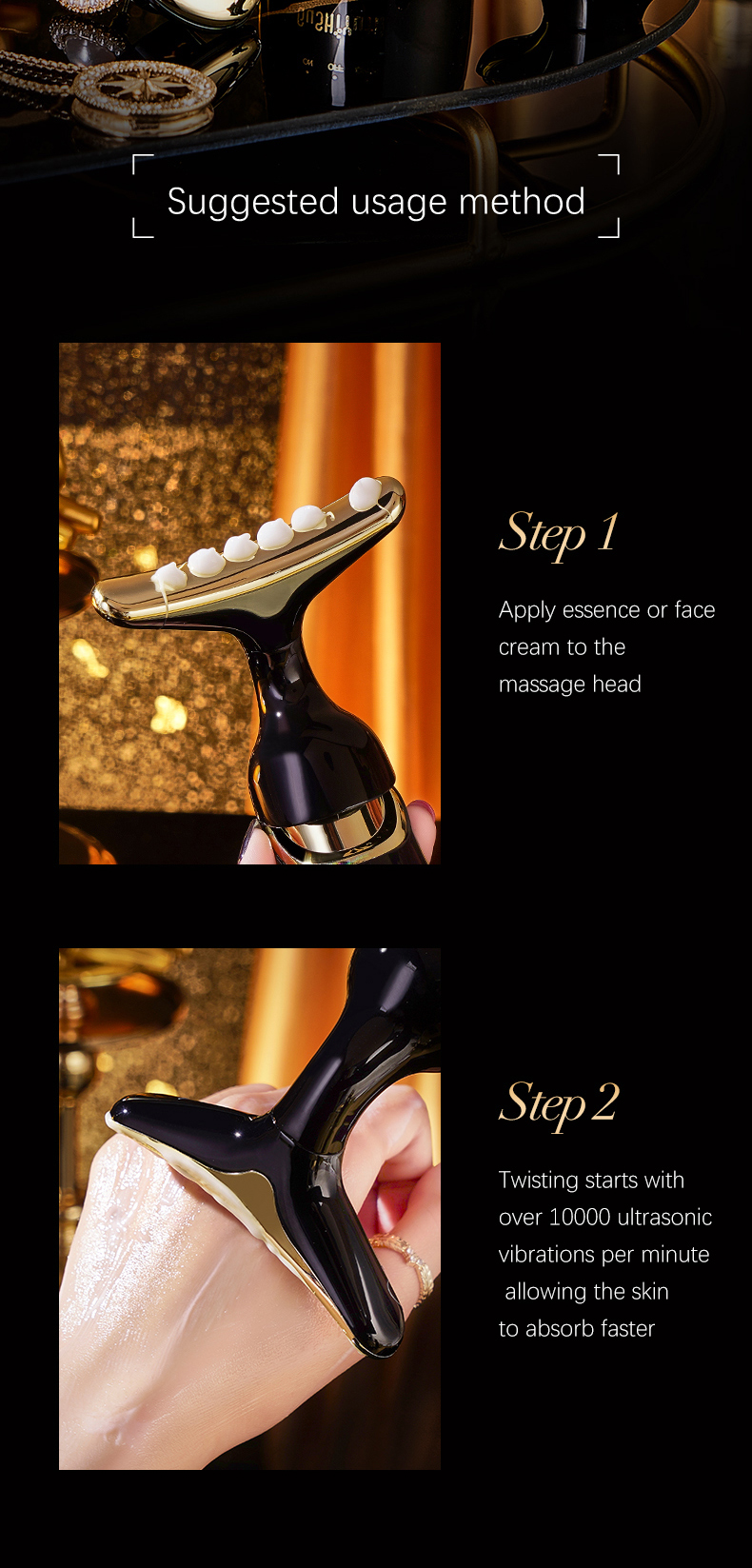 Suggested usage method

Step 1

Apply essence or face cream to the massage head

Step 2

Twisting starts with over 10000 ultrasonic vibrations per minute allowing the skin to absorb faster