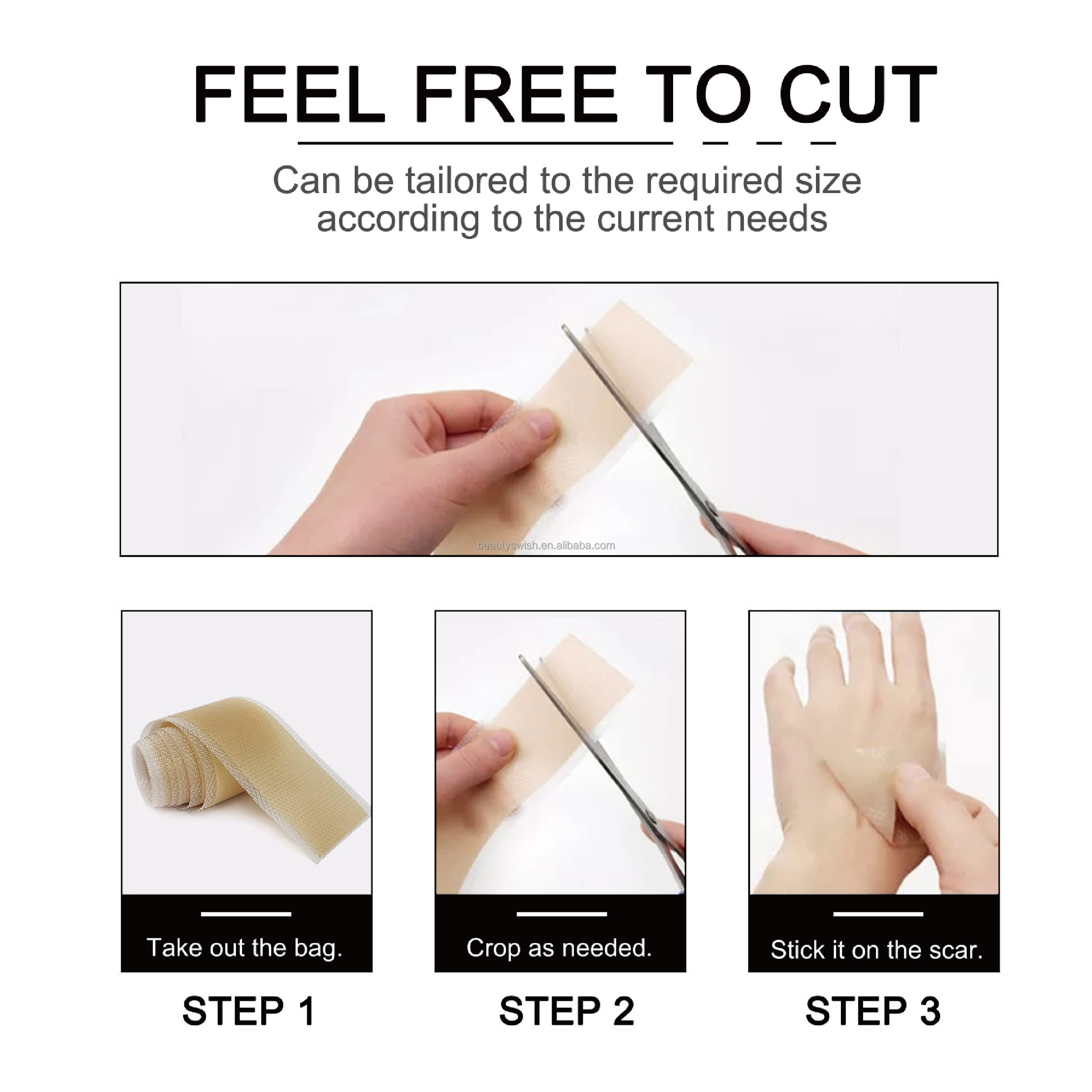 FEEL FREE TO CUT

Can be tailored to the required size according to the current needs

beautyswish.en.alibaba.com

Take out the bag.

STEP 1

Crop as needed.

STEP 2

Stick it on the scar.

STEP 3