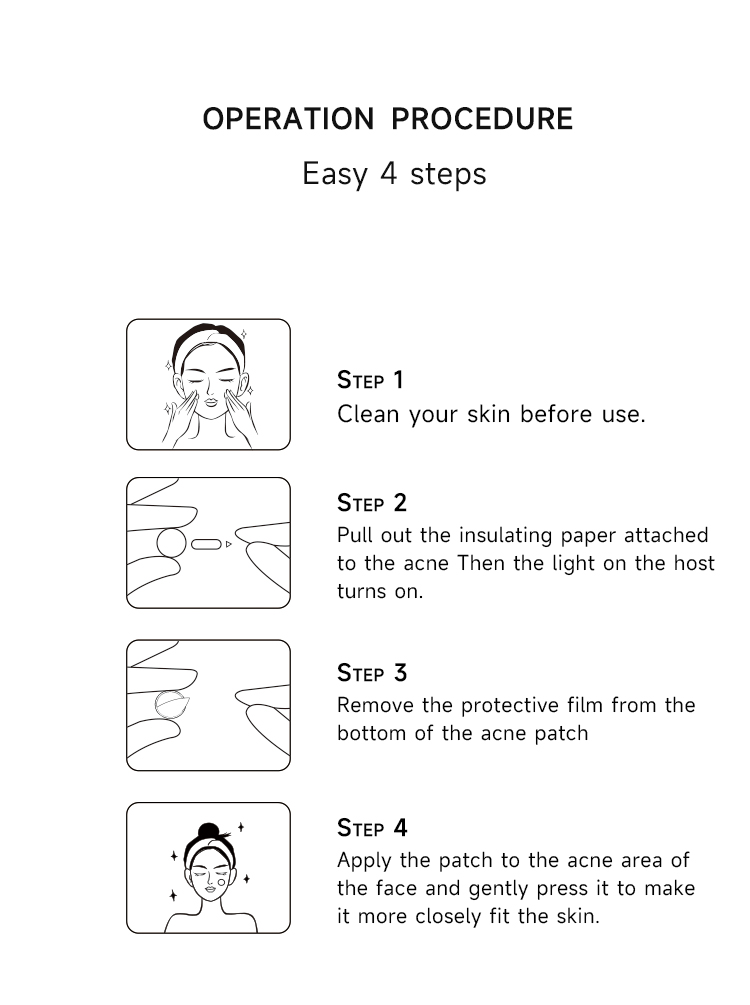 OPERATION PROCEDURE
Easy 4 steps

STEP 1
Clean your skin before use.

STEP 2
Pull out the insulating paper attached to the acne Then the light on the host turns on.

STEP 3
Remove the protective film from the bottom of the acne patch

STEP 4
Apply the patch to the acne area of the face and gently press it to make it more closely fit the skin.