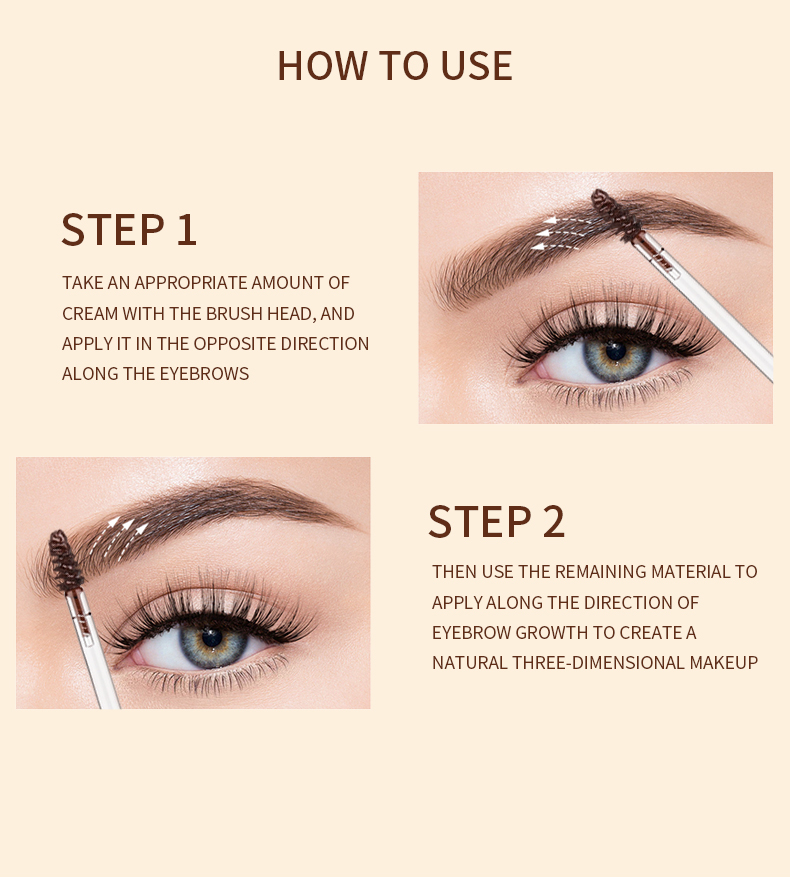 HOW TO USE

STEP 1

TAKE AN APPROPRIATE AMOUNT OF CREAM WITH THE BRUSH HEAD, AND APPLY IT IN THE OPPOSITE DIRECTION ALONG THE EYEBROWS

STEP 2

THEN USE THE REMAINING MATERIAL TO APPLY ALONG THE DIRECTION OF EYEBROW GROWTH TO CREATE A NATURAL THREE-DIMENSIONAL MAKEUP