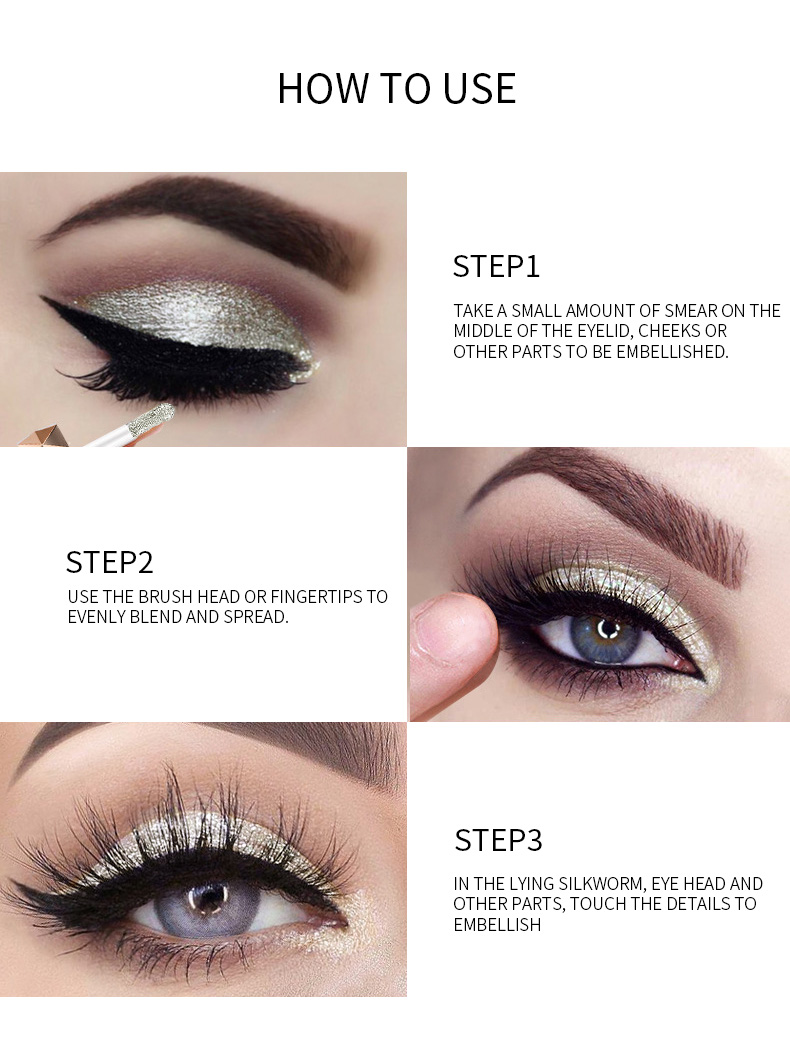 HOW TO USE

STEP1

TAKE A SMALL AMOUNT OF SMEAR ON THE MIDDLE OF THE EYELID, CHEEKS OR OTHER PARTS TO BE EMBELLISHED.

STEP2

USE THE BRUSH HEAD OR FINGERTIPS TO EVENLY BLEND AND SPREAD.

STEP3

IN THE LYING SILKWORM, EYE HEAD AND OTHER PARTS, TOUCH THE DETAILS TO EMBELLISH