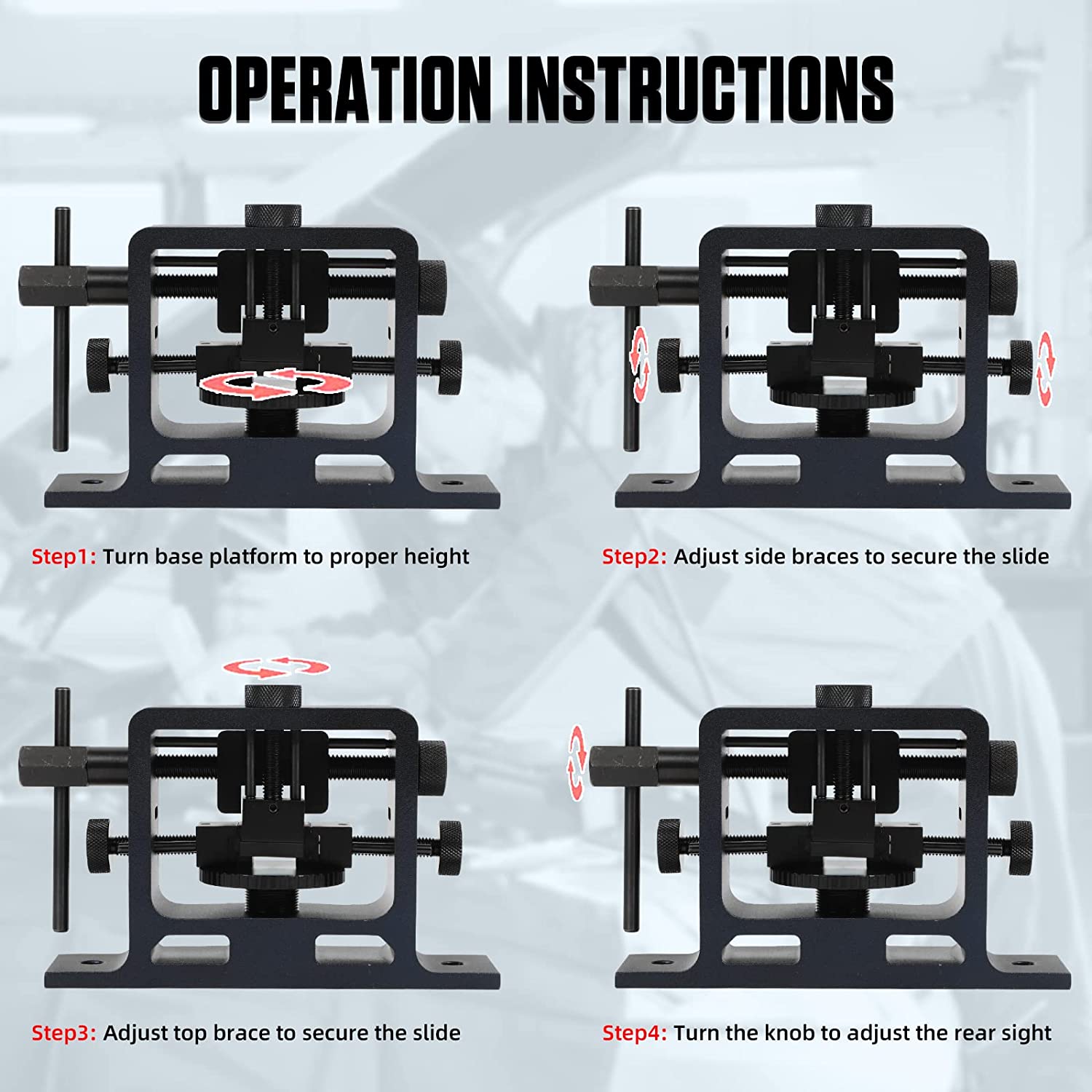 OPERATION INSTRUCTIONS

Step1: Turn base platform to proper height

Step2: Adjust side braces to secure the slide

Step3: Adjust top brace to secure the slide

Step4: Turn the knob to adjust the rear sight