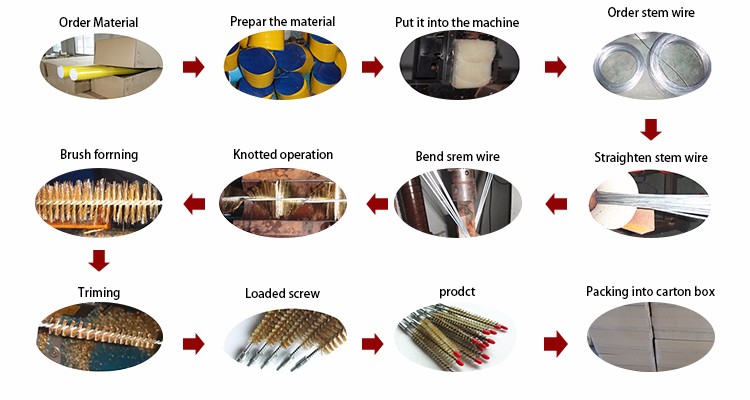 Order Material

Prepar the material

Put it into the machine

Order stem wire

Straighten stem wire

Bend srem wire

Knotted operation

Brush forrning

Triming

Loaded screw

prodct

Packing into carton box