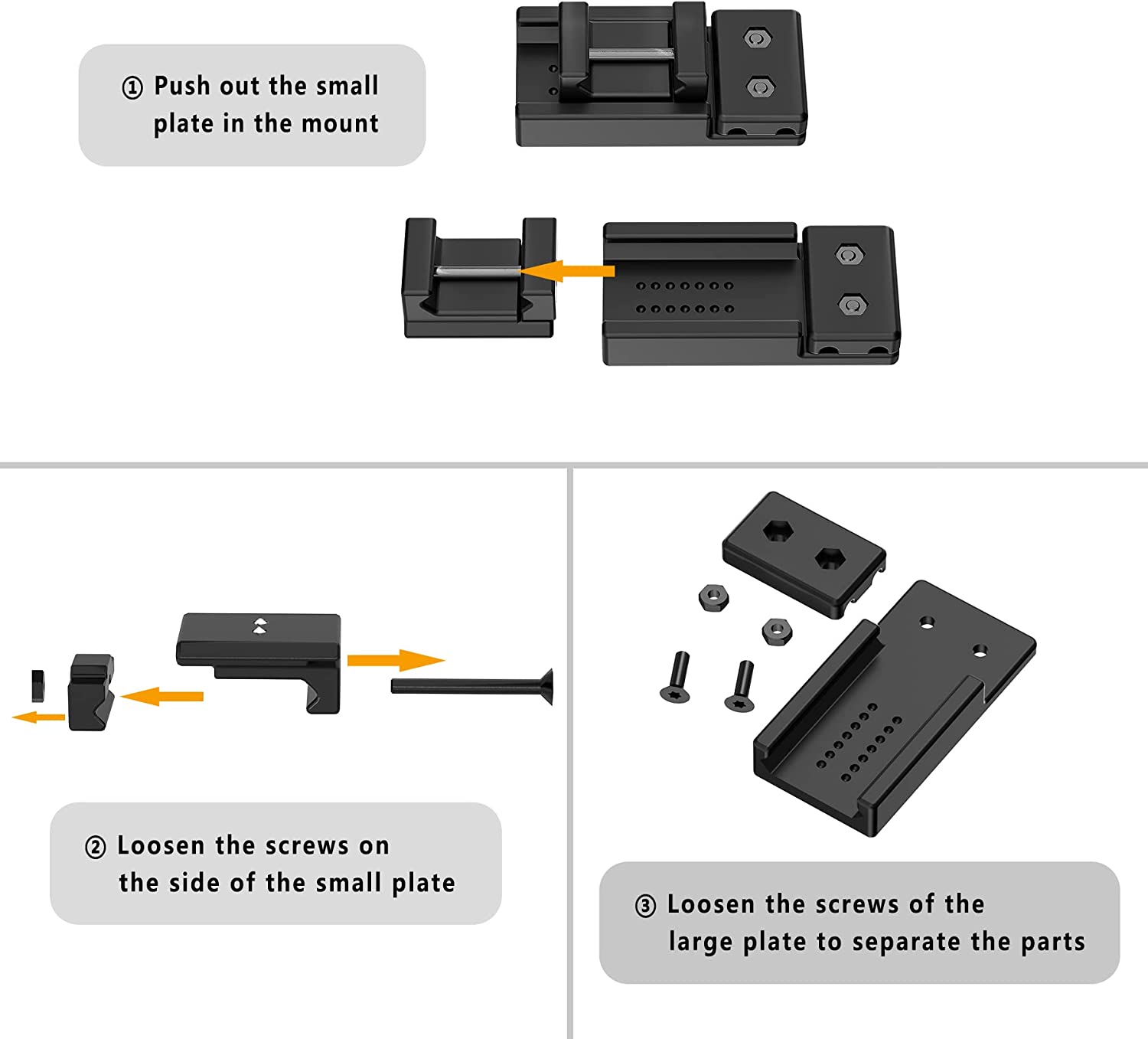 ① Push out the small plate in the mount

② Loosen the screws on the side of the small plate

③ Loosen the screws of the large plate to separate the parts