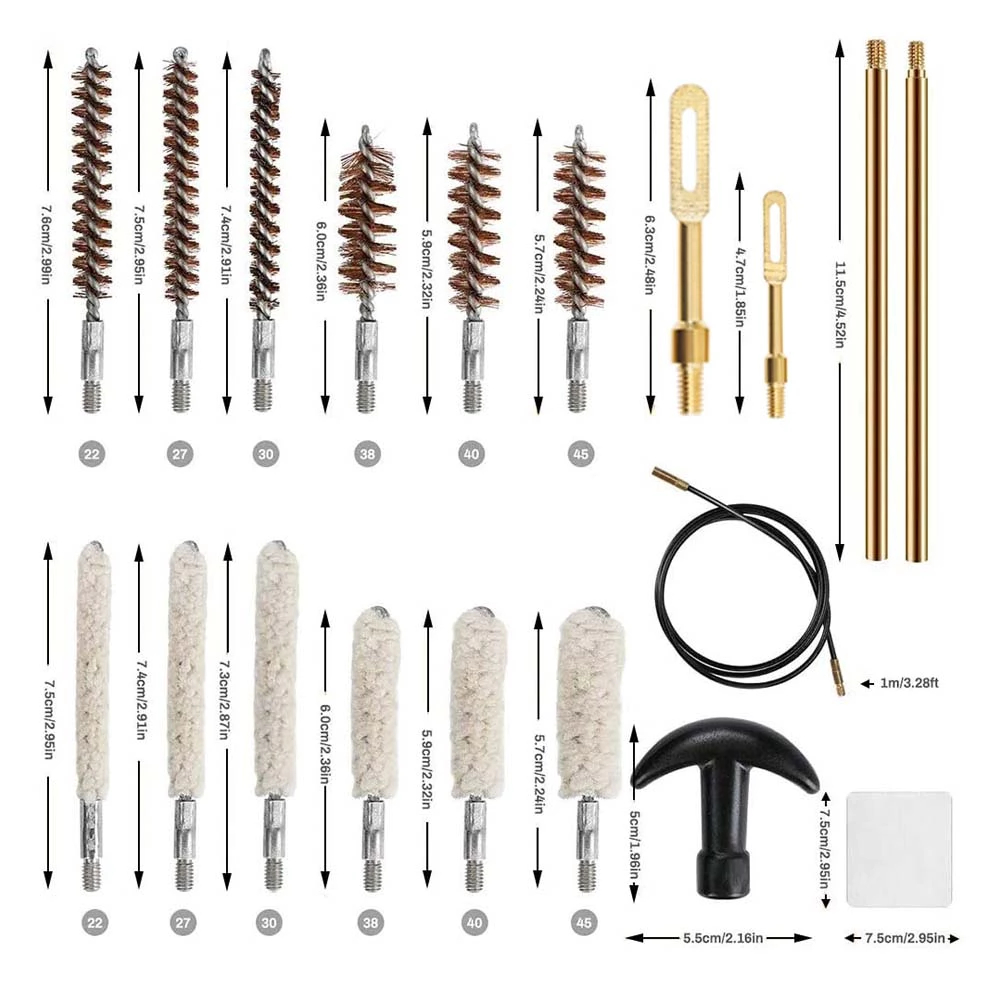 7.6cm/2.99in
7.5cm/2.95in
7.4cm/2.91in
6.0cm/2.36in
5.9cm/2.32in
5.7cm/2.24in
6.3cm/2.48in
4.7cm/1.85in
11.5cm/4.52in

22
27
30
38
40
45

1m/3.28ft

7.5cm/2.95in
7.4cm/2.91in
7.3cm/2.87in
6.0cm/2.36in
5.9cm/2.32in
5.7cm/2.24in
5cm/1.96in
7.5cm/2.95in

22
27
30
38
40
45

5.5cm/2.16in
7.5cm/2.95in