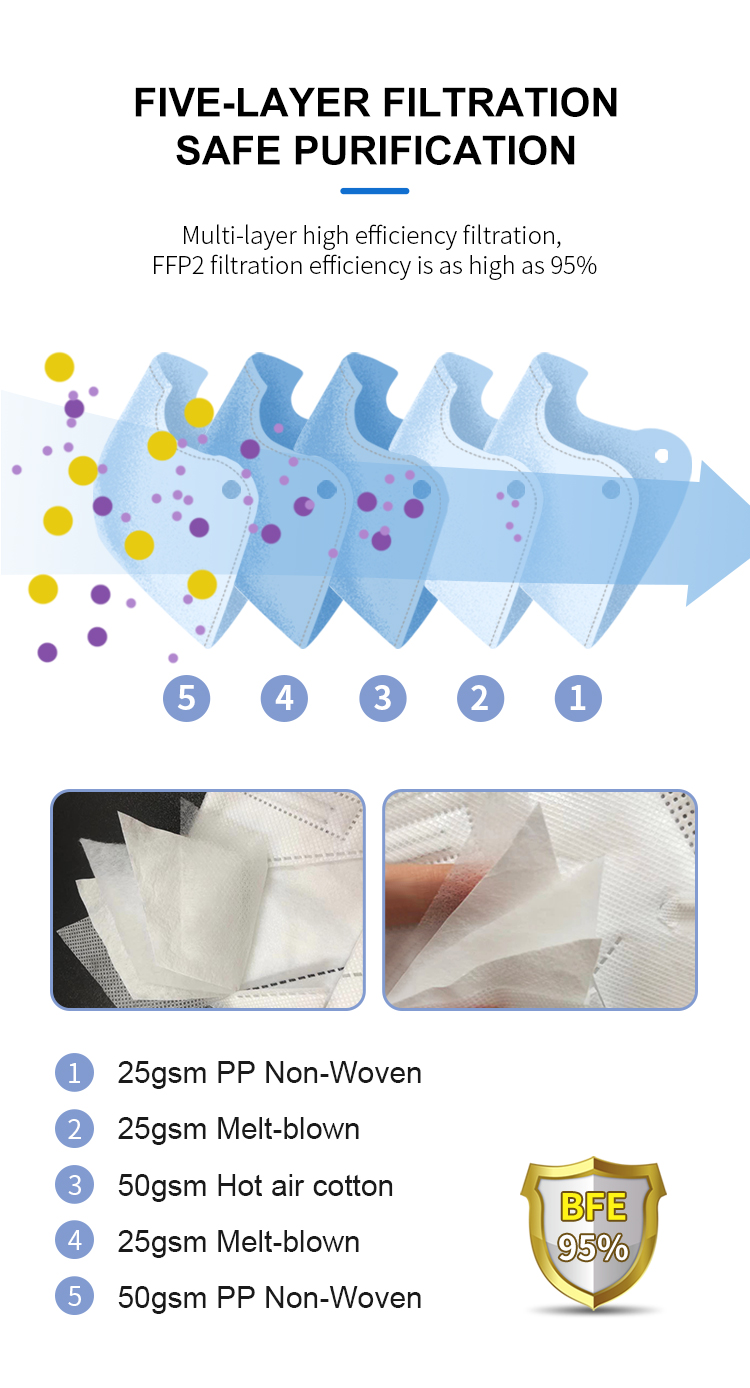 FIVE-LAYER FILTRATION
SAFE PURIFICATION

Multi-layer high efficiency filtration,
FFP2 filtration efficiency is as high as 95%

5 4 3 2 1

1 25gsm PP Non-Woven
2 25gsm Melt-blown
3 50gsm Hot air cotton
4 25gsm Melt-blown
5 50gsm PP Non-Woven

BFE
95%