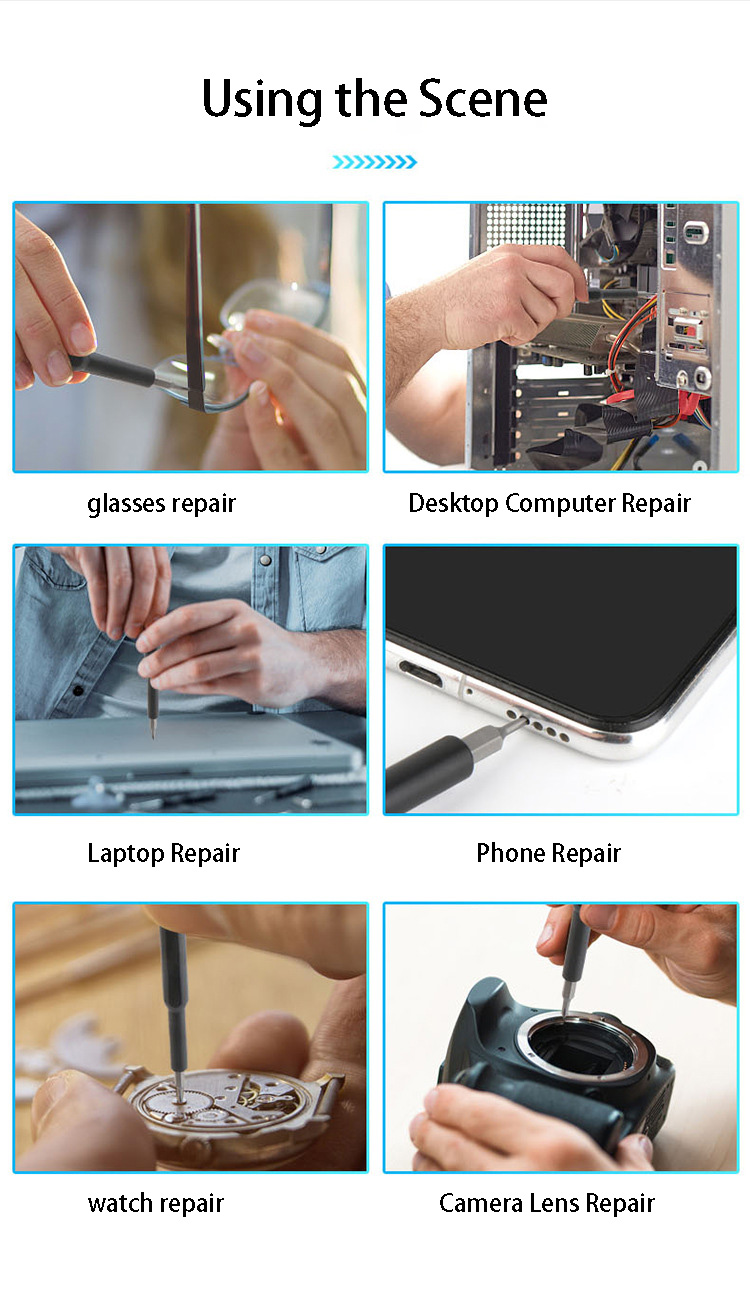 Using the Scene

glasses repair

Desktop Computer Repair

Laptop Repair

Phone Repair

watch repair

Camera Lens Repair