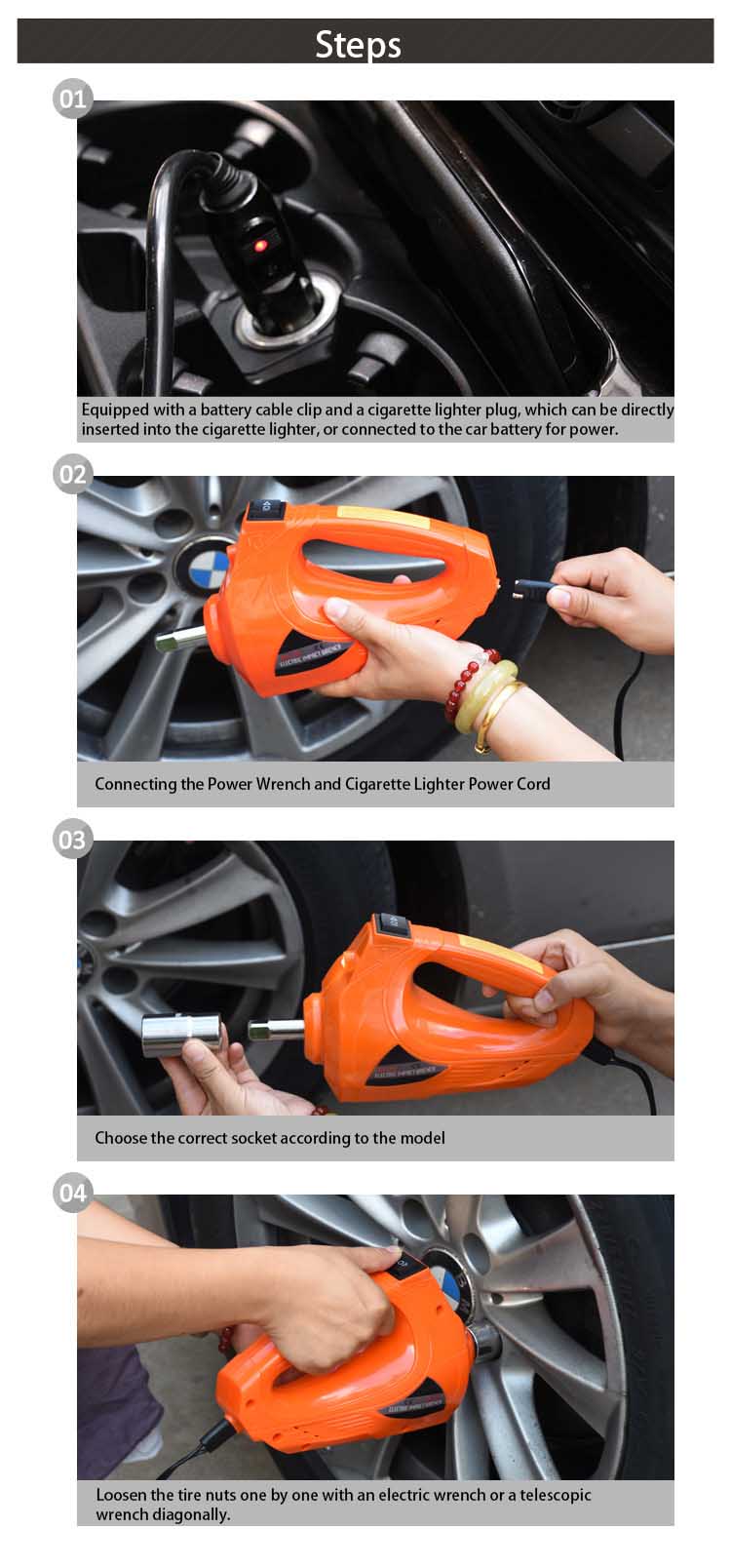 Steps

01

Equipped with a battery cable clip and a cigarette lighter plug, which can be directly inserted into the cigarette lighter, or connected to the car battery for power.

02

ELECTRIC IMPACT WRENCH

Connecting the Power Wrench and Cigarette Lighter Power Cord

03

ELECTRIC IMPACT WRENCH

Choose the correct socket according to the model

04

ELECTRIC IMPACT WRENCH

Loosen the tire nuts one by one with an electric wrench or a telescopic wrench diagonally.