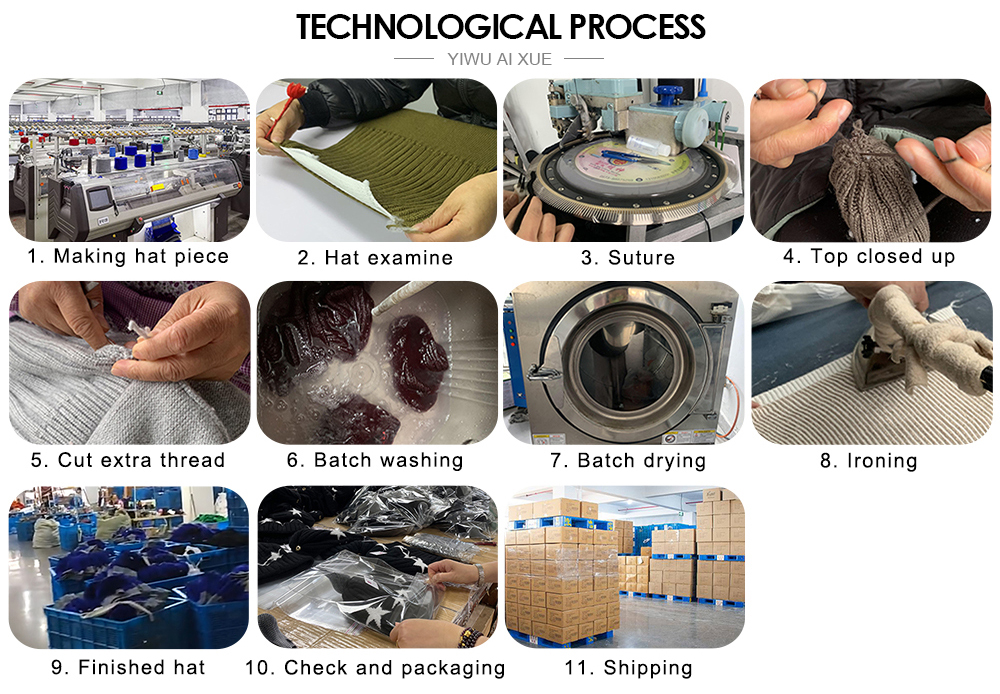 TECHNOLOGICAL PROCESS

YIWU AI XUE

1. Making hat piece

2. Hat examine

3. Suture

4. Top closed up

5. Cut extra thread

6. Batch washing

7. Batch drying

8. Ironing

9. Finished hat

10. Check and packaging

11. Shipping