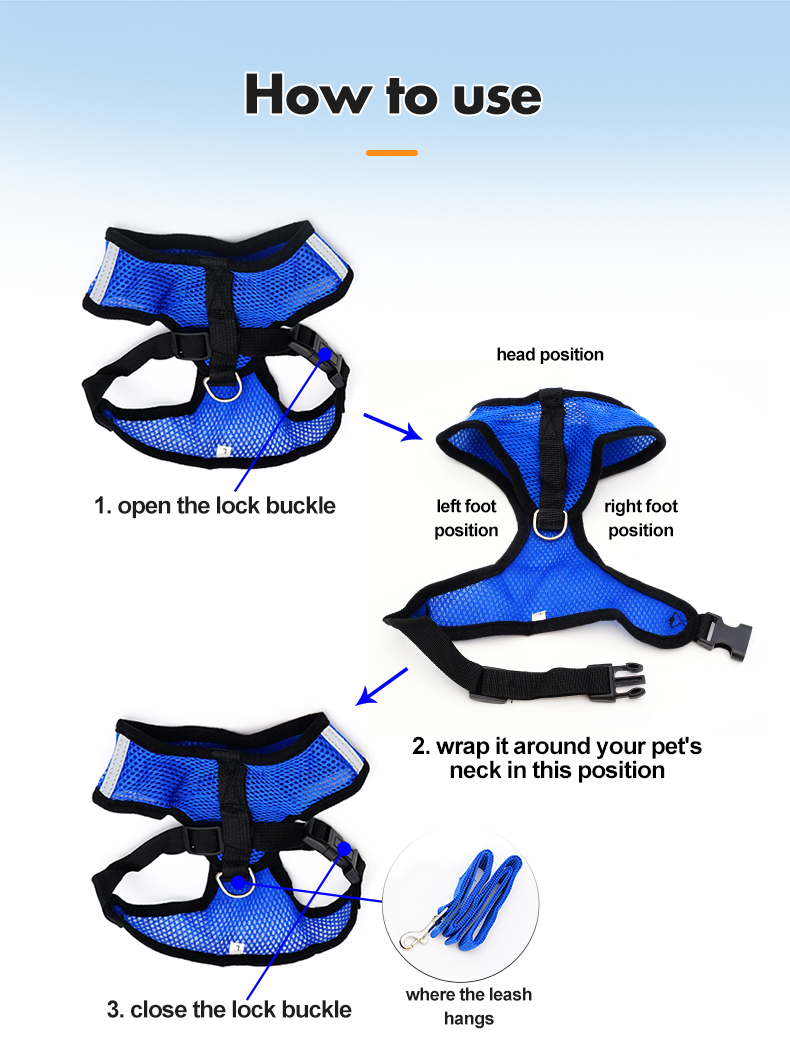 How to use

1. open the lock buckle

head position

left foot position

right foot position

2. wrap it around your pet's neck in this position

3. close the lock buckle

where the leash hangs