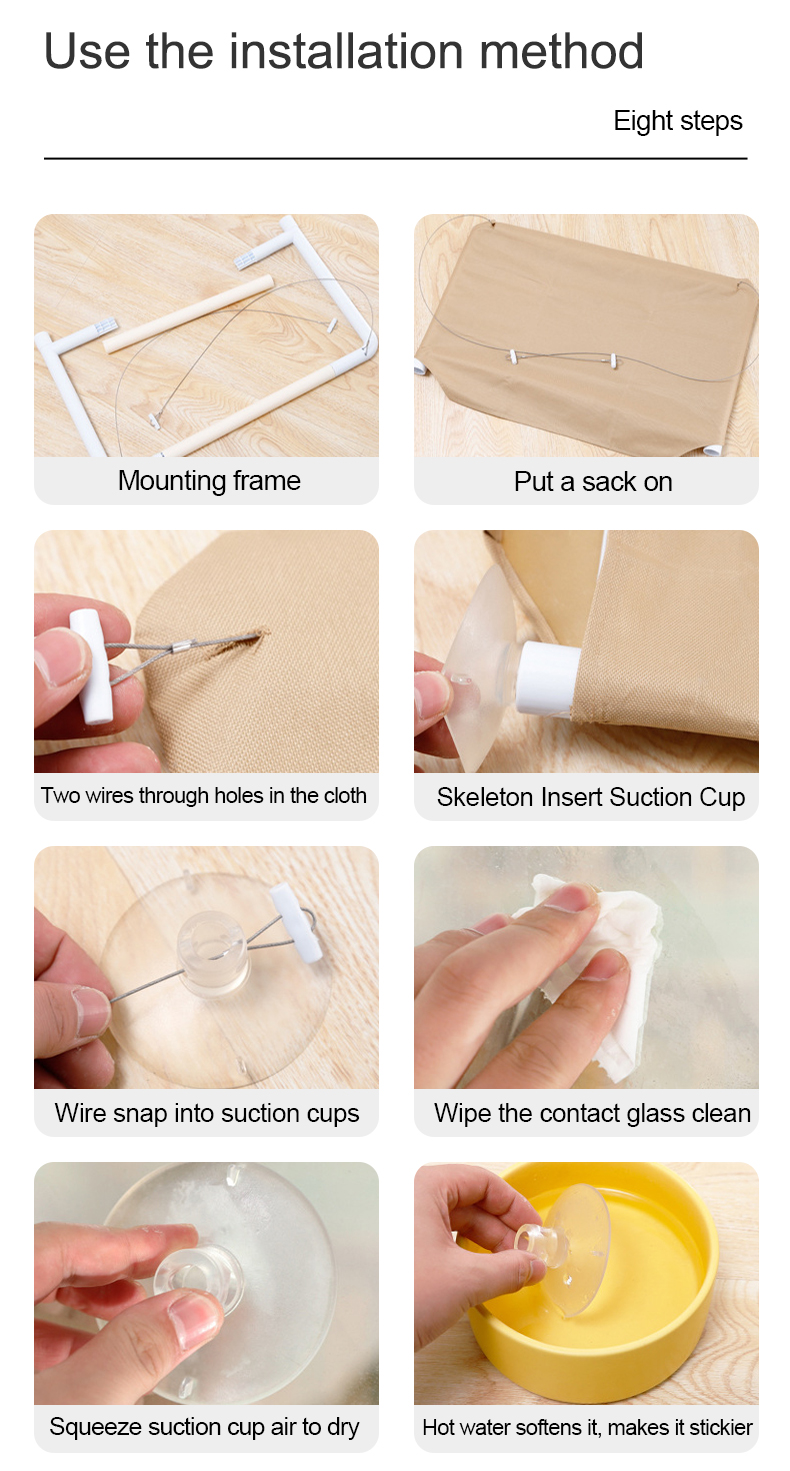 Use the installation method

Eight steps

Mounting frame

Put a sack on

Two wires through holes in the cloth

Skeleton Insert Suction Cup

Wire snap into suction cups

Wipe the contact glass clean

Squeeze suction cup air to dry

Hot water softens it, makes it stickier