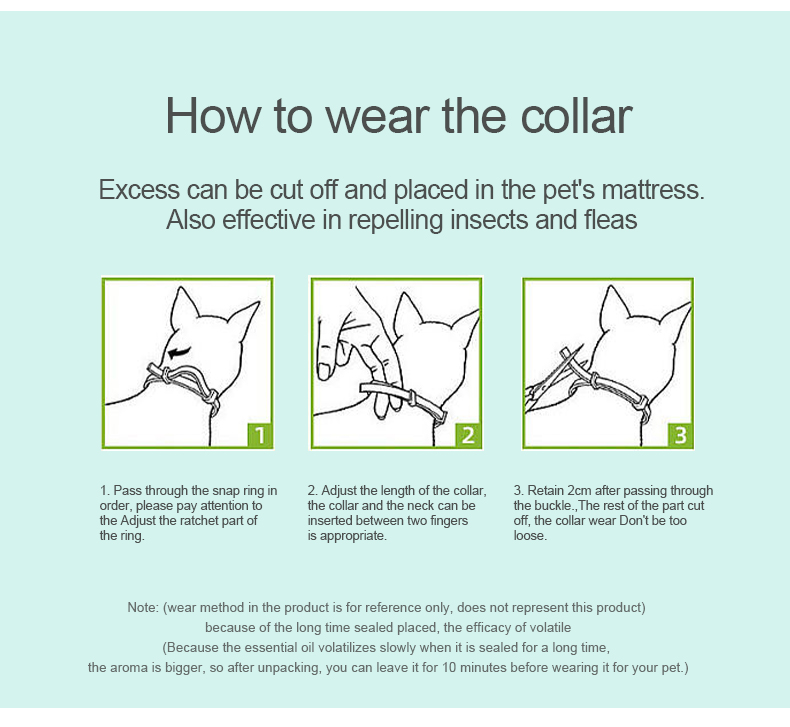 How to wear the collar

Excess can be cut off and placed in the pet's mattress.
Also effective in repelling insects and fleas

1

2

3

1. Pass through the snap ring in order, please pay attention to the Adjust the ratchet part of the ring.

2. Adjust the length of the collar, the collar and the neck can be inserted between two fingers is appropriate.

3. Retain 2cm after passing through the buckle.,The rest of the part cut off, the collar wear Don't be too loose.

Note: (wear method in the product is for reference only, does not represent this product)
because of the long time sealed placed, the efficacy of volatile
(Because the essential oil volatilizes slowly when it is sealed for a long time,
the aroma is bigger, so after unpacking, you can leave it for 10 minutes before wearing it for your pet.)