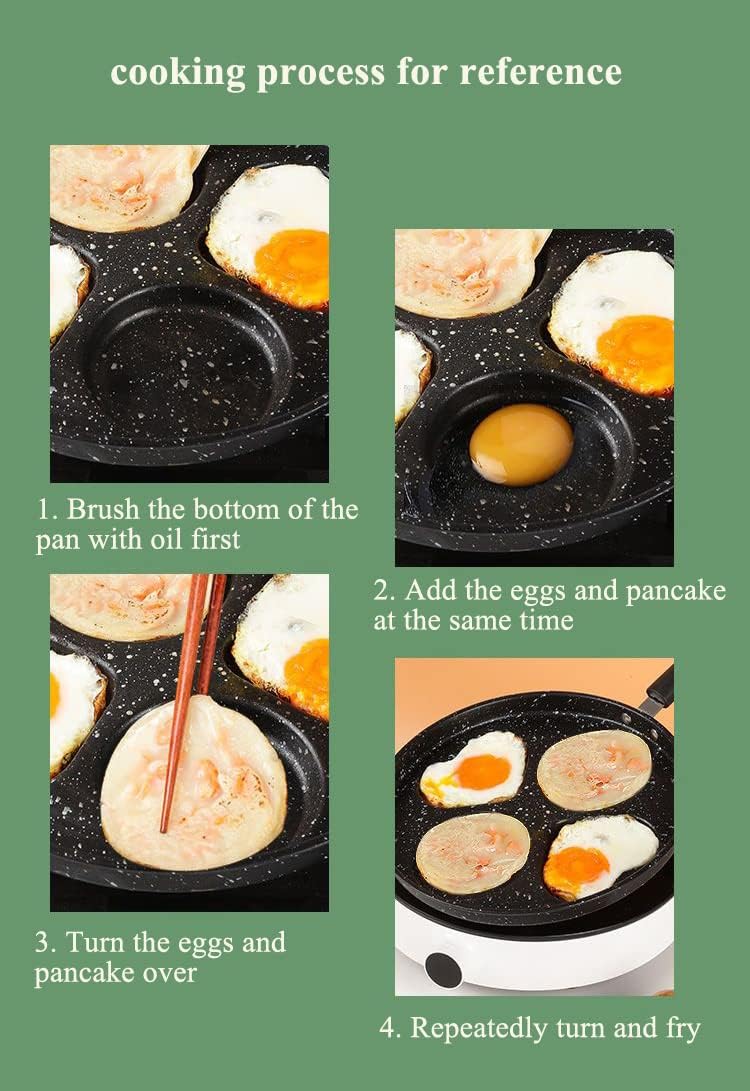 cooking process for reference

1. Brush the bottom of the pan with oil first

2. Add the eggs and pancake at the same time

3. Turn the eggs and pancake over

4. Repeatedly turn and fry