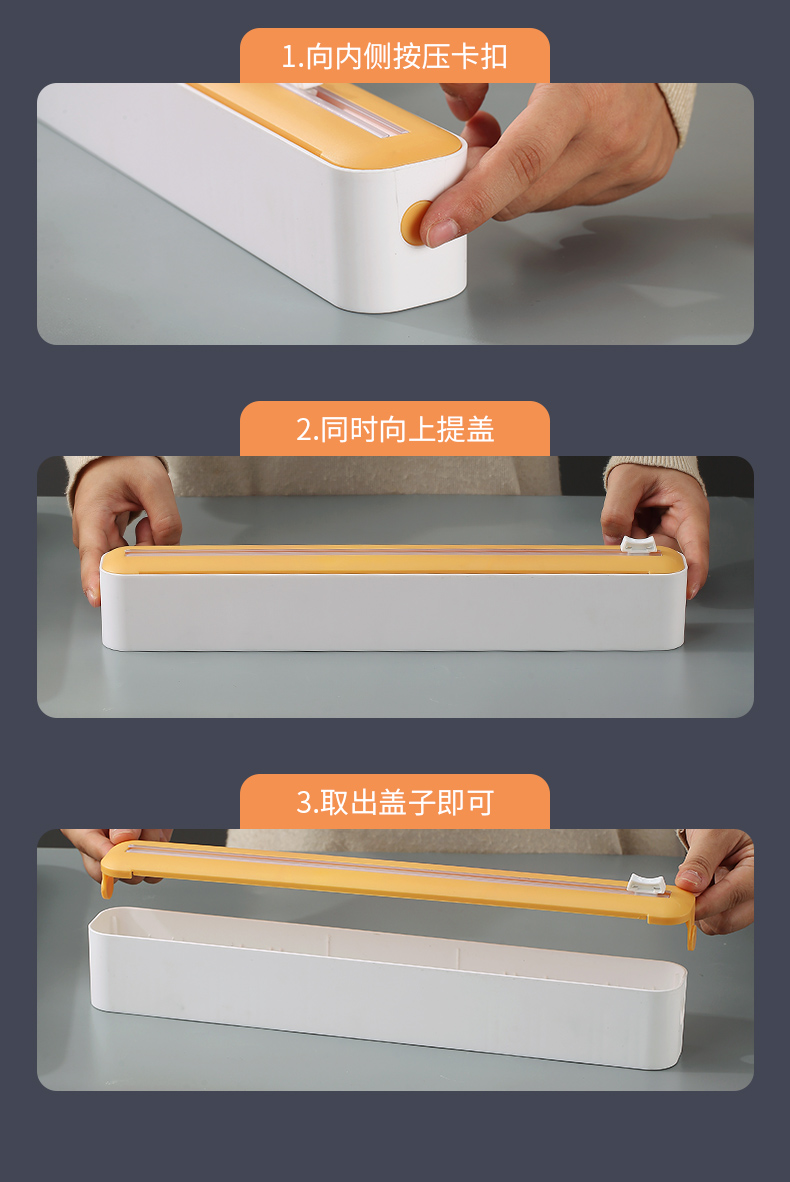 1.向内侧按压卡扣

2.同时向上提盖

3.取出盖子即可