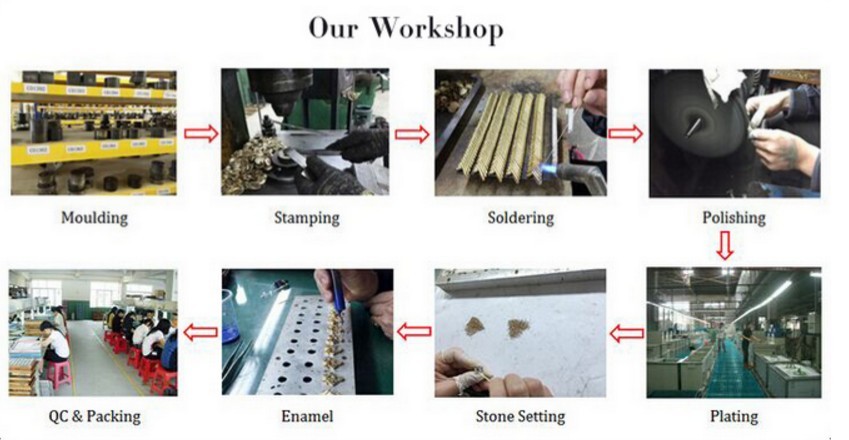 Our Workshop

Moulding

Stamping

Soldering

Polishing

Plating

Stone Setting

Enamel

QC & Packing