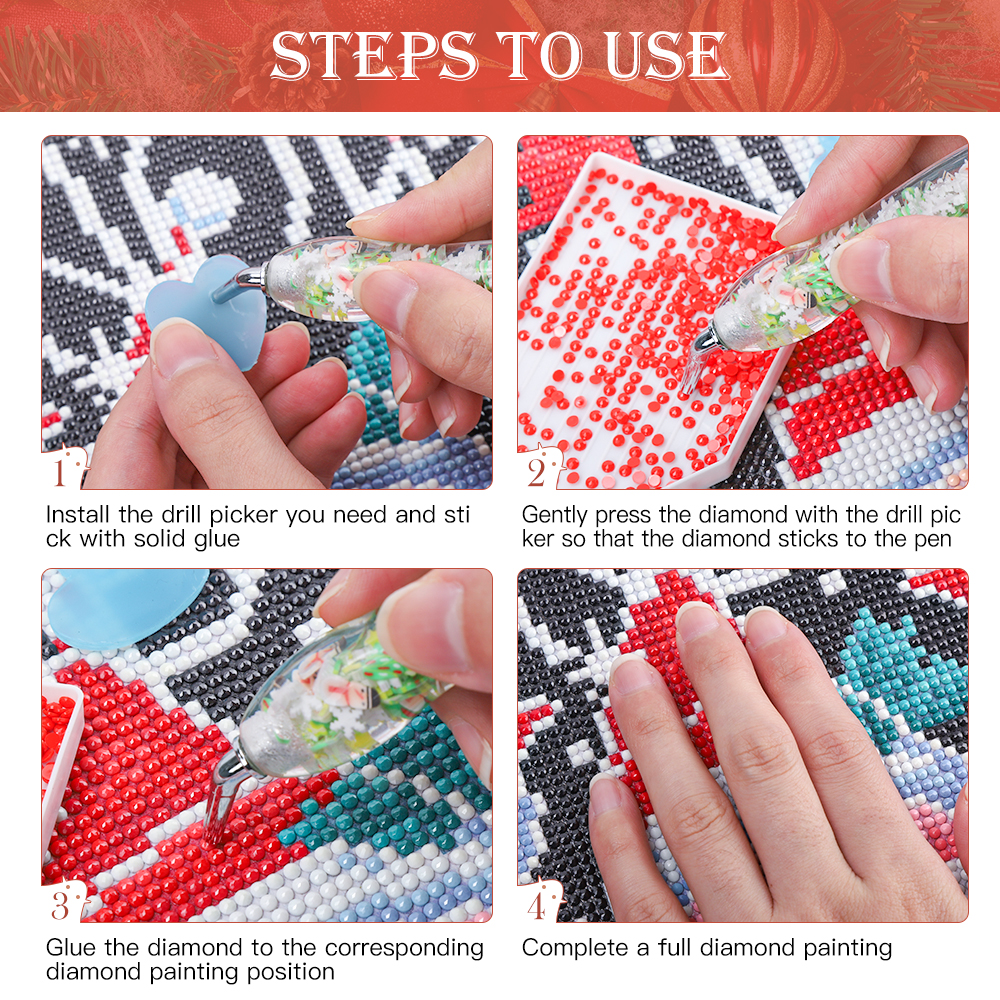 STEPS TO USE

1

Install the drill picker you need and stick with solid glue

2

Gently press the diamond with the drill picker so that the diamond sticks to the pen

3

Glue the diamond to the corresponding diamond painting position

4

Complete a full diamond painting