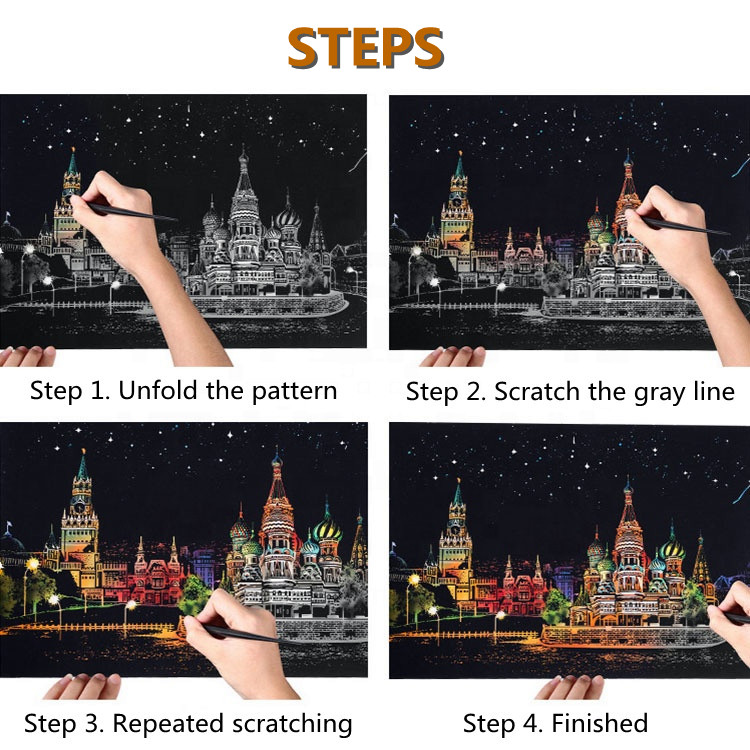 STEPS

Step 1. Unfold the pattern

Step 2. Scratch the gray line

Step 3. Repeated scratching

Step 4. Finished