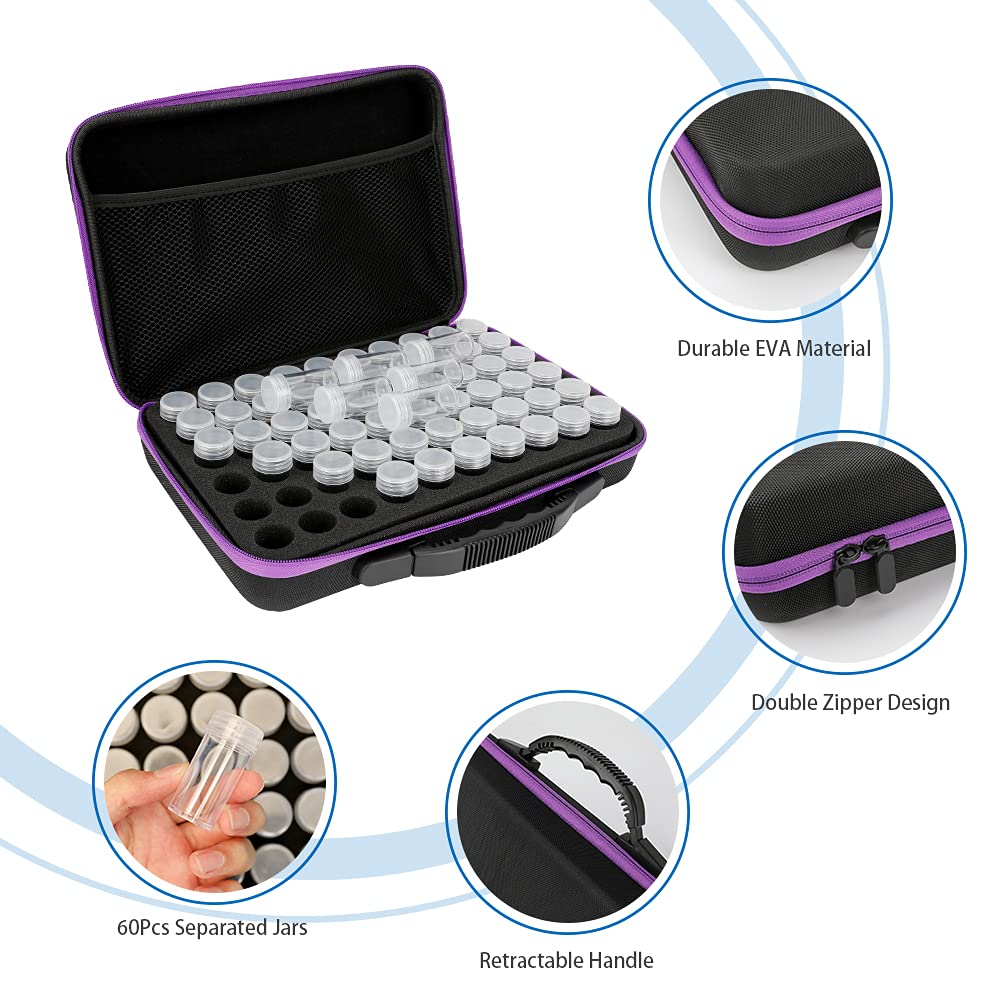 Durable EVA Material

Double Zipper Design

60Pcs Separated Jars

Retractable Handle