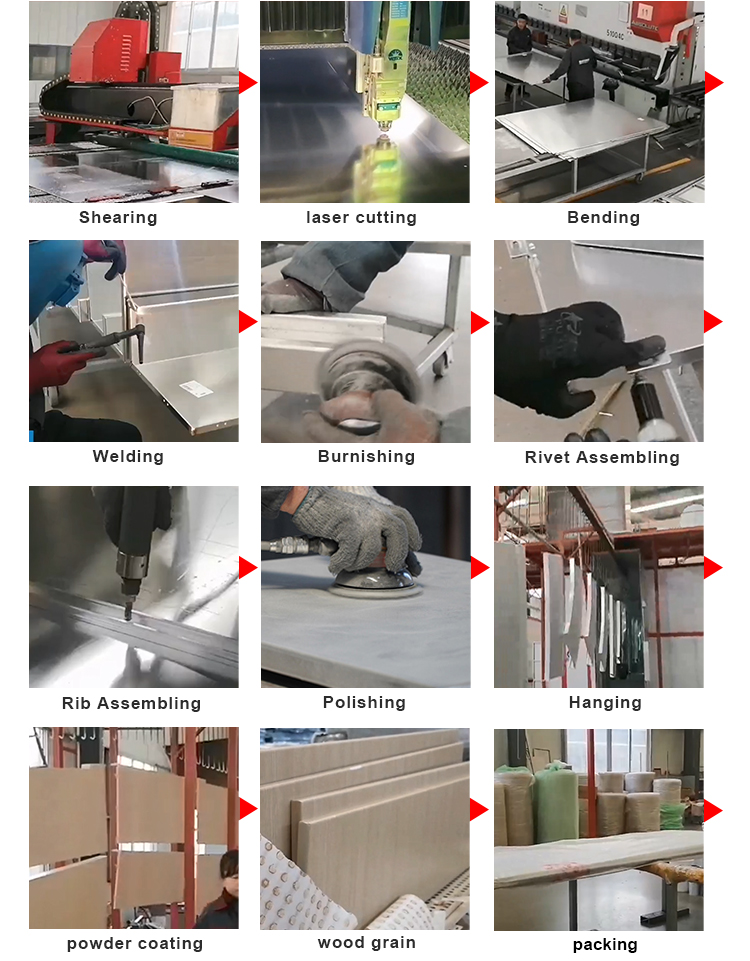 Shearing

laser cutting

Bending

Welding

Burnishing

Rivet Assembling

Rib Assembling

Polishing

Hanging

powder coating

wood grain

packing