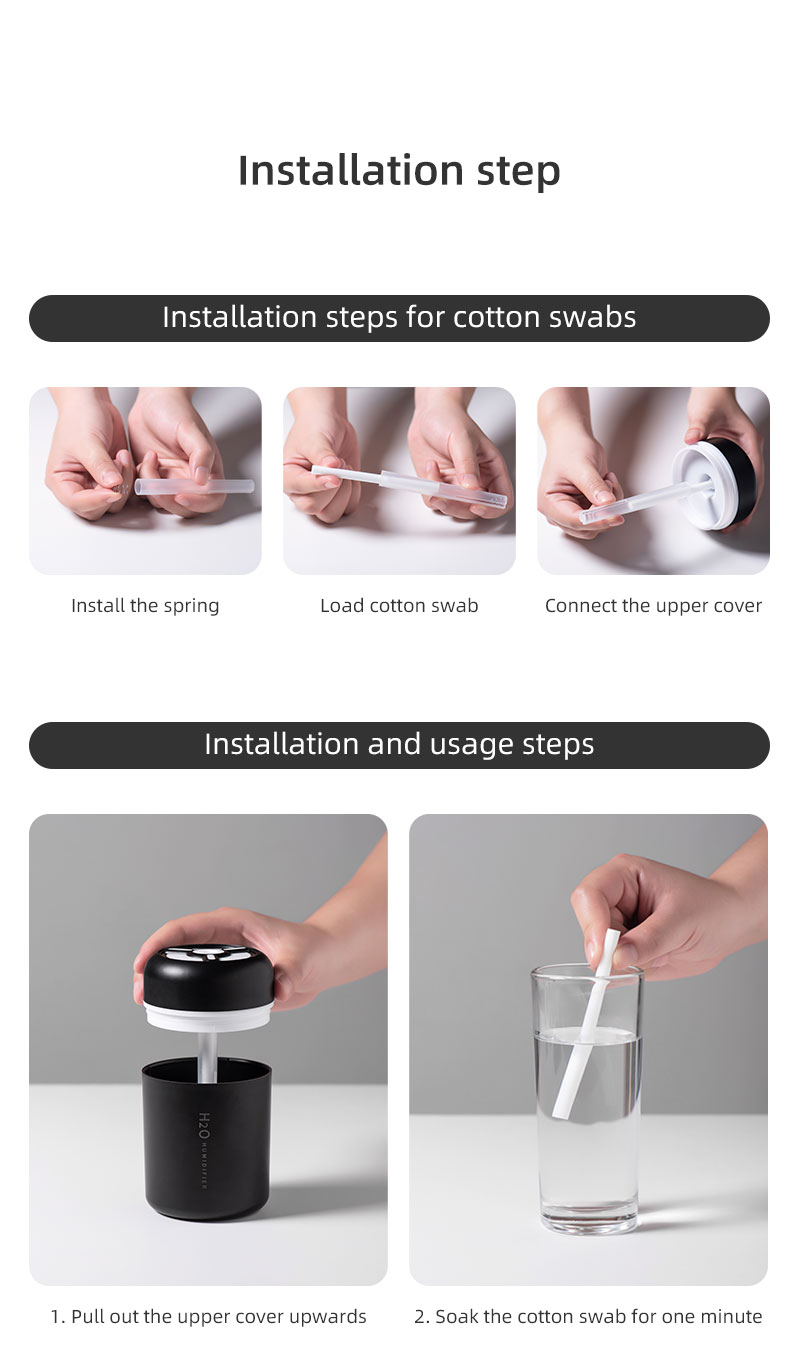 Installation step

Installation steps for cotton swabs

Install the spring

Load cotton swab

Connect the upper cover

Installation and usage steps

H2O HUMIDIFIER

1. Pull out the upper cover upwards

2. Soak the cotton swab for one minute