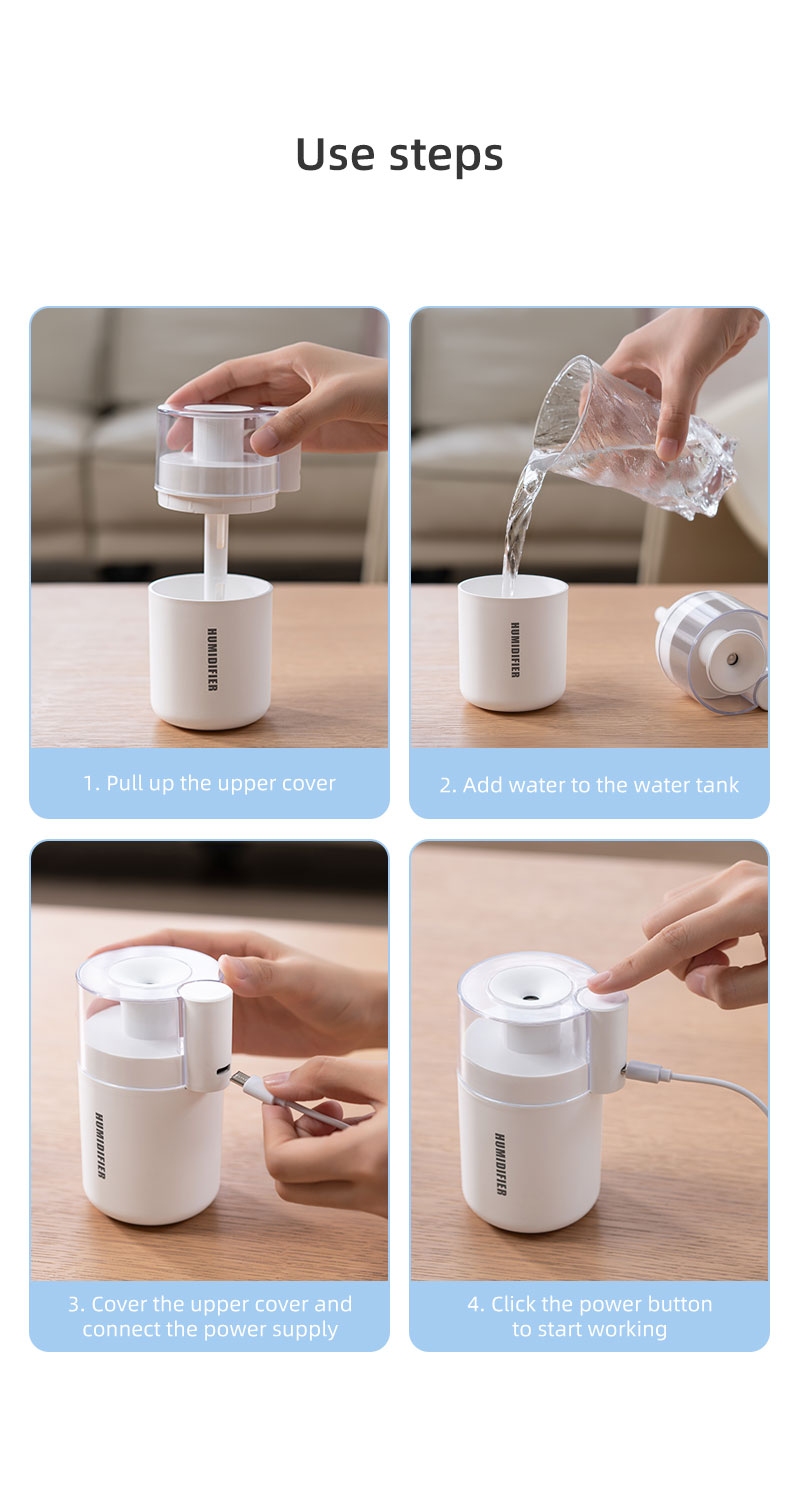 Use steps

HUMIDIFIER

1. Pull up the upper cover

HUMIDIFIER

2. Add water to the water tank

HUMIDIFIER

3. Cover the upper cover and connect the power supply

HUMIDIFIER

4. Click the power button to start working