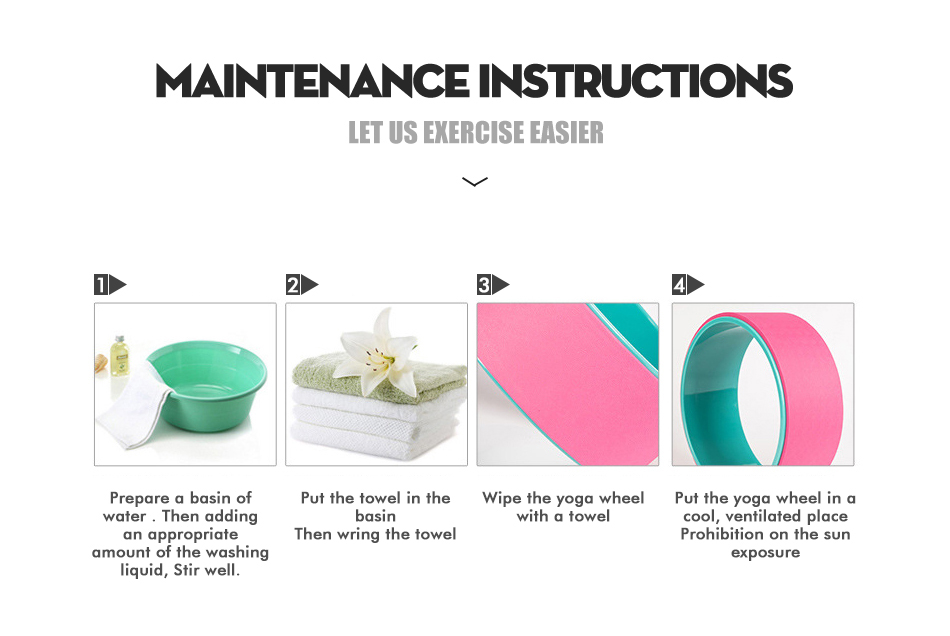 MAINTENANCE INSTRUCTIONS

LET US EXERCISE EASIER

1

Prepare a basin of water . Then adding an appropriate amount of the washing liquid, Stir well.

2

Put the towel in the basin
Then wring the towel

3

Wipe the yoga wheel with a towel

4

Put the yoga wheel in a cool, ventilated place
Prohibition on the sun exposure