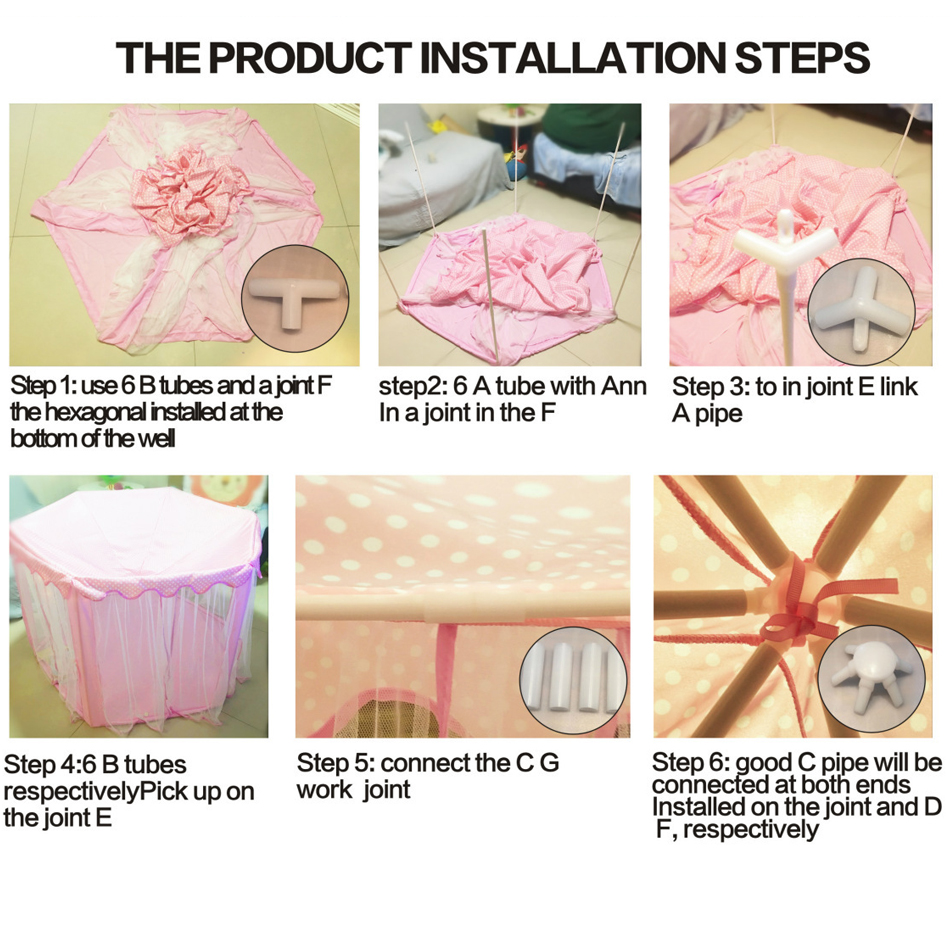 THE PRODUCT INSTALLATION STEPS

Step 1: use 6 B tubes and a joint F the hexagonal installed at the bottom of the well

step2: 6 A tube with Ann In a joint in the F

Step 3: to in joint E link A pipe

Step 4:6 B tubes respectivelyPick up on the joint E

Step 5: connect the C G work joint

Step 6: good C pipe will be connected at both ends Installed on the joint and D F, respectively