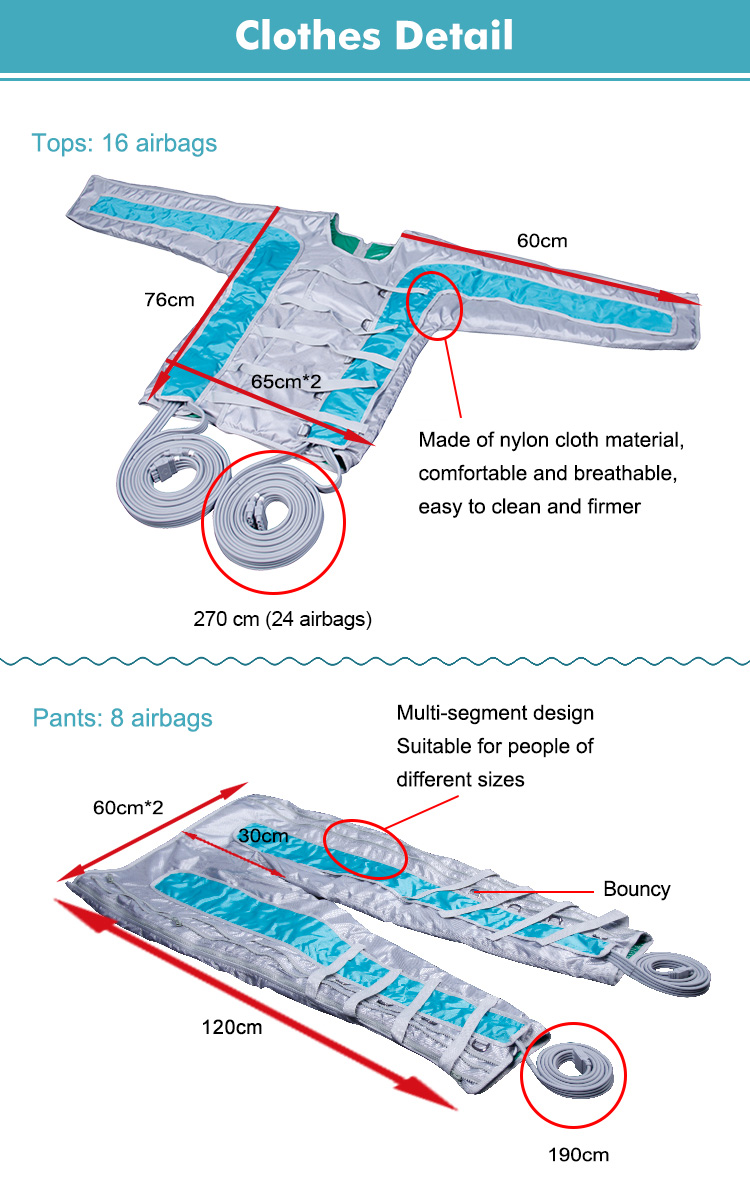 Clothes Detail

Tops: 16 airbags

60cm

76cm

65cm*2

Made of nylon cloth material, comfortable and breathable, easy to clean and firmer

270 cm (24 airbags)

Pants: 8 airbags

Multi-segment design
Suitable for people of different sizes

60cm*2

30cm

Bouncy

120cm

190cm