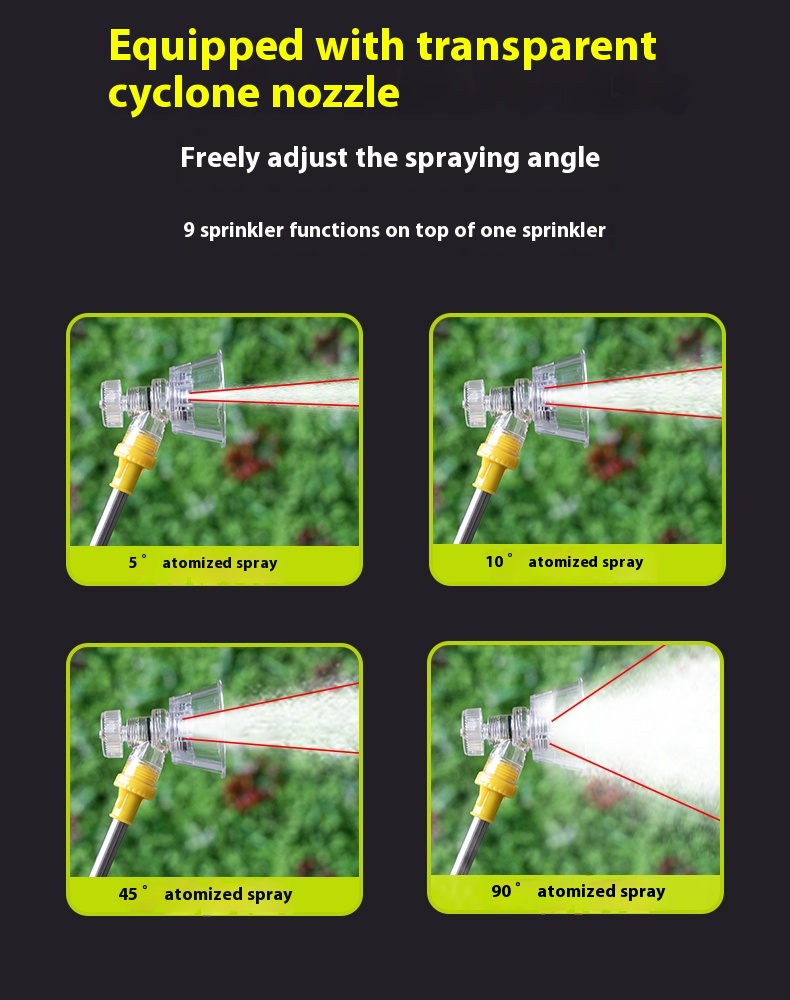 Equipped with transparent cyclone nozzle

Freely adjust the spraying angle

9 sprinkler functions on top of one sprinkler

5° atomized spray

10° atomized spray

45° atomized spray

90° atomized spray