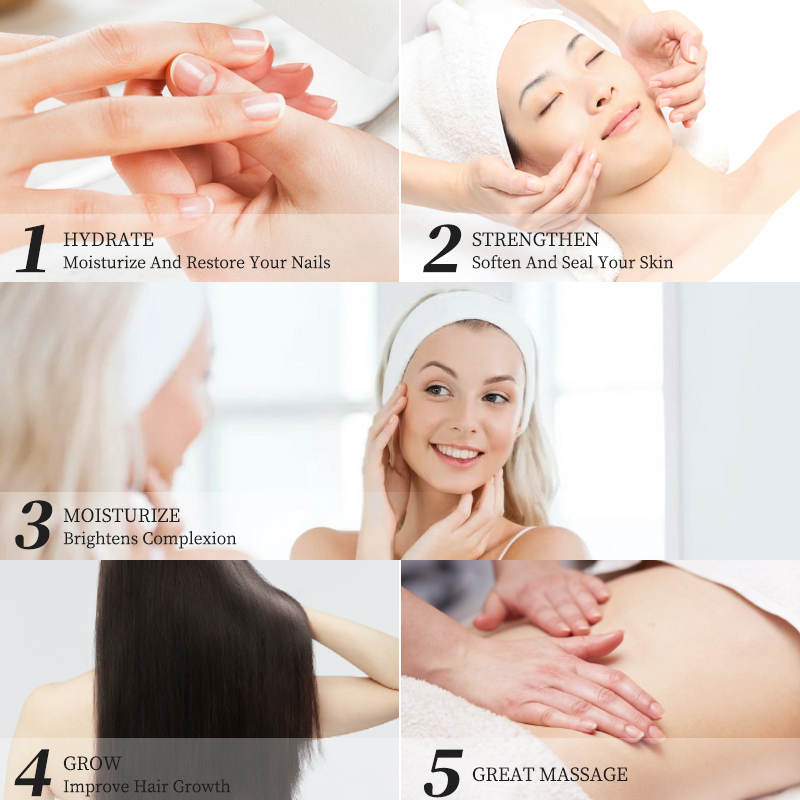 1 HYDRATE
Moisturize And Restore Your Nails

2 STRENGTHEN
Soften And Seal Your Skin

3 MOISTURIZE
Brightens Complexion

4 GROW
Improve Hair Growth

5 GREAT MASSAGE