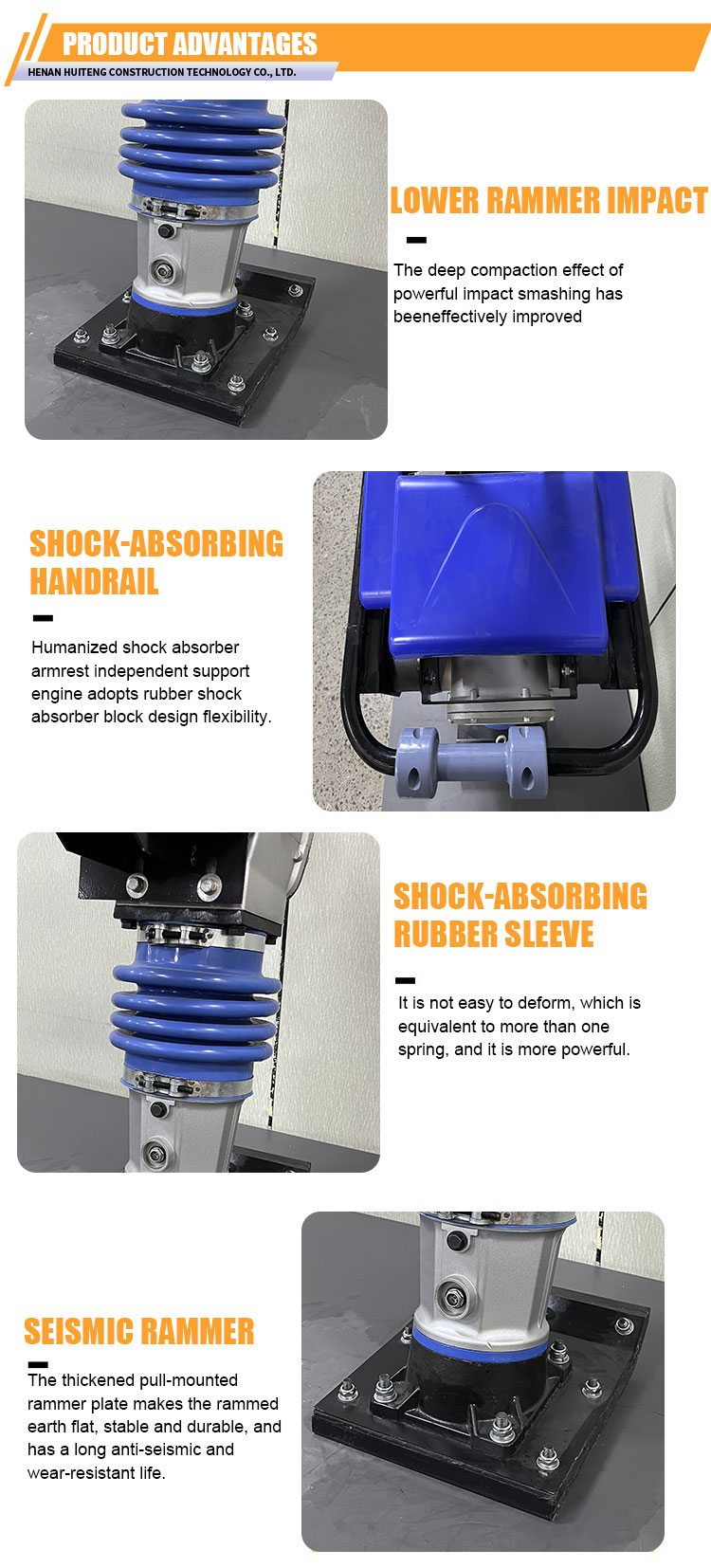 PRODUCT ADVANTAGES
HENAN HUITENG CONSTRUCTION TECHNOLOGY CO., LTD.

LOWER RAMMER IMPACT

The deep compaction effect of powerful impact smashing has beeneffectively improved

SHOCK-ABSORBING HANDRAIL

Humanized shock absorber armrest independent support engine adopts rubber shock absorber block design flexibility.

SHOCK-ABSORBING RUBBER SLEEVE

It is not easy to deform, which is equivalent to more than one spring, and it is more powerful.

SEISMIC RAMMER

The thickened pull-mounted rammer plate makes the rammed earth flat, stable and durable, and has a long anti-seismic and wear-resistant life.