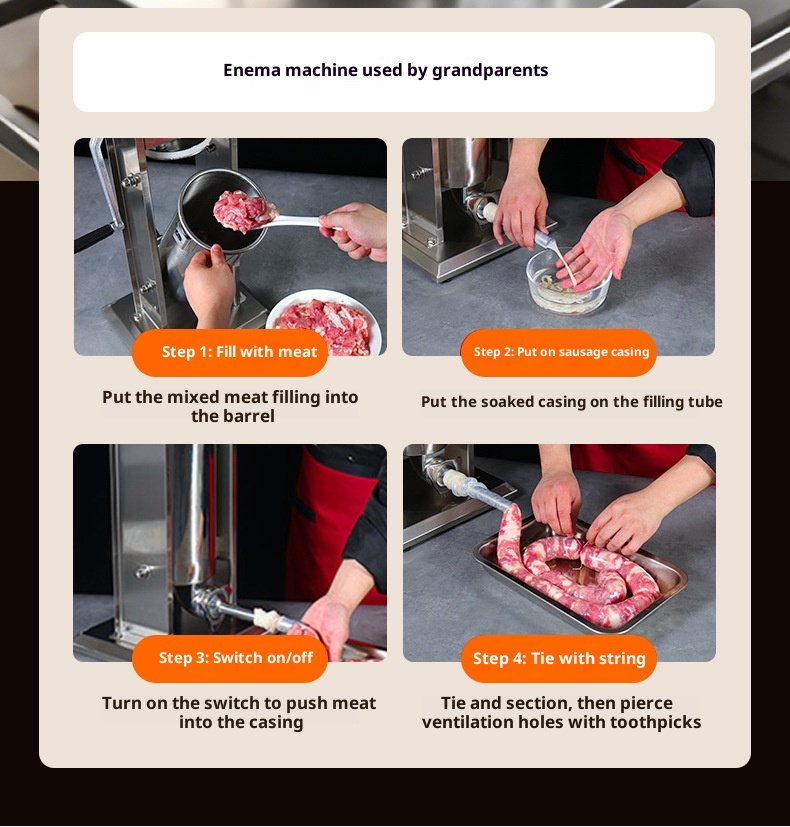 Enema machine used by grandparents

Step 1: Fill with meat

Put the mixed meat filling into the barrel

Step 2: Put on sausage casing

Put the soaked casing on the filling tube

Step 3: Switch on/off

Turn on the switch to push meat into the casing

Step 4: Tie with string

Tie and section, then pierce ventilation holes with toothpicks