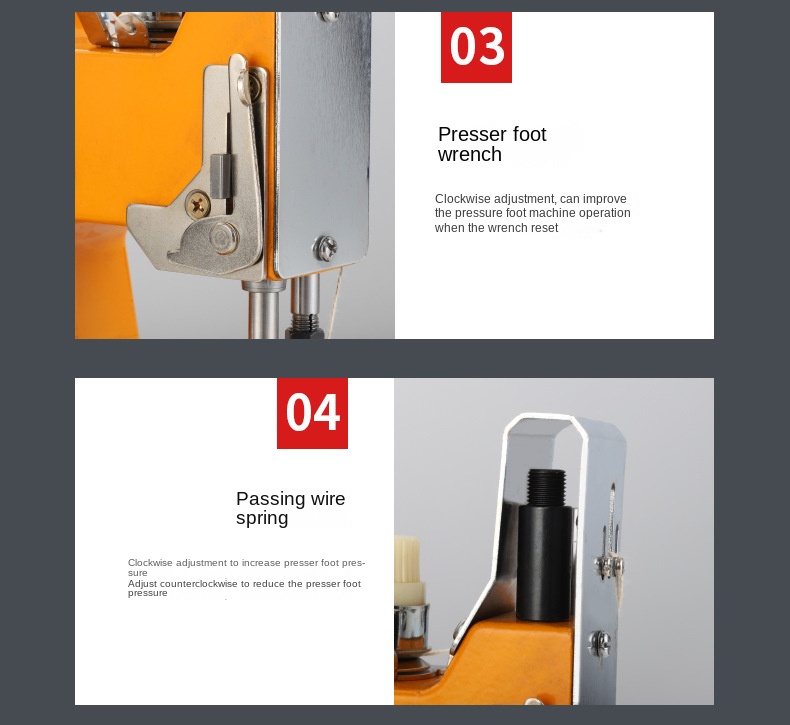 03

Presser foot wrench

Clockwise adjustment, can improve the pressure foot machine operation when the wrench reset

04

Passing wire spring

Clockwise adjustment to increase presser foot pressure
Adjust counterclockwise to reduce the presser foot pressure