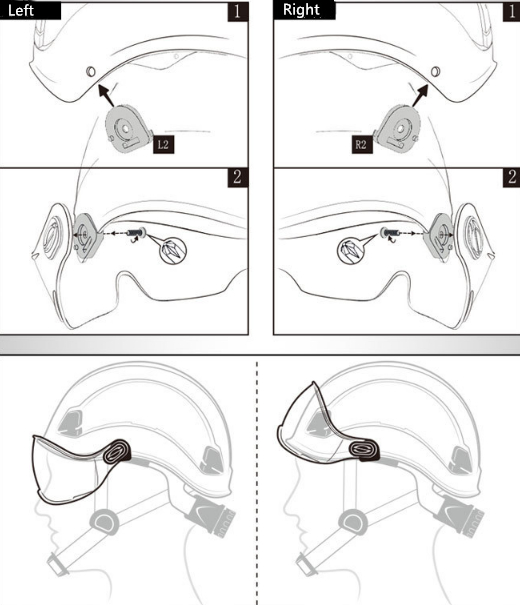 Left

1

L2

2

Right

1

R2

2