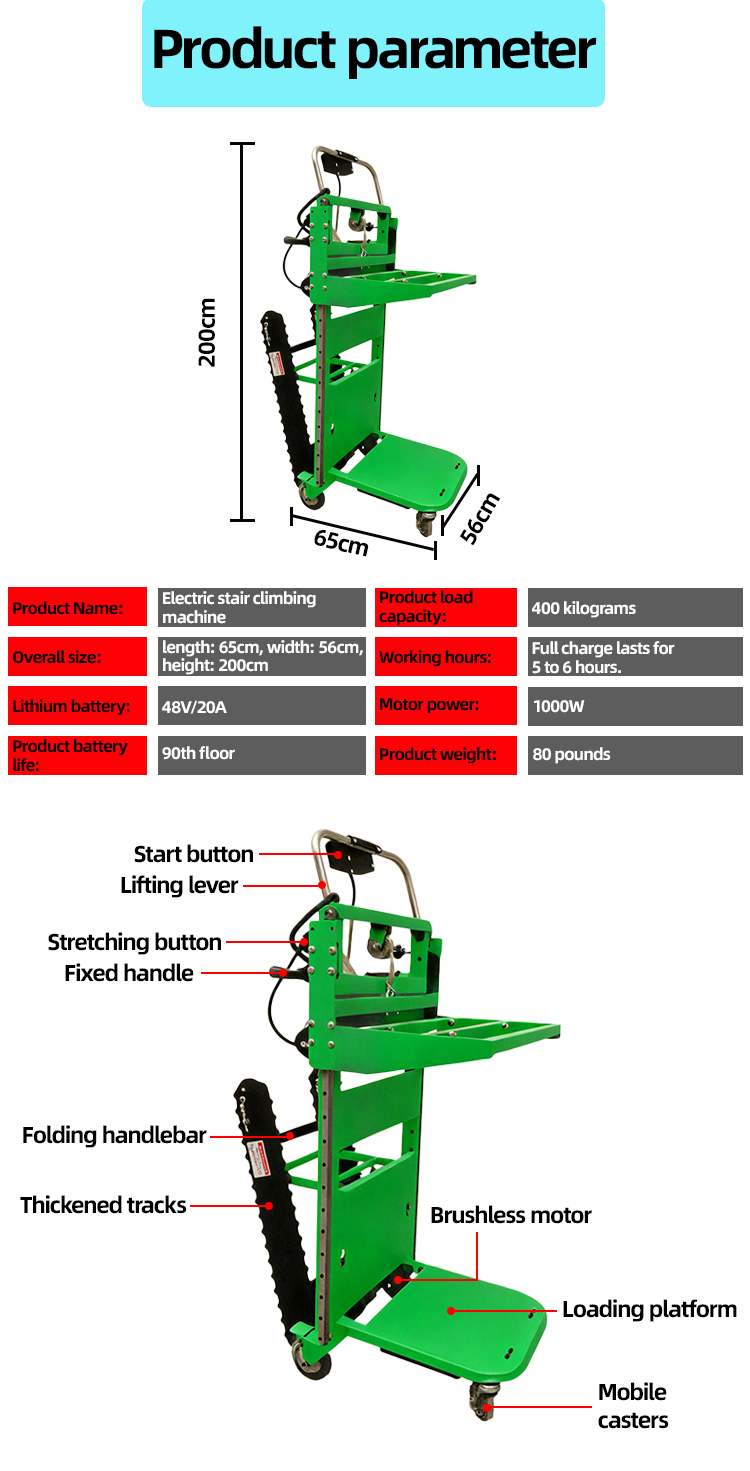 Product parameter

200cm

65cm

56cm

| Product Name: | Electric stair climbing machine | Product load capacity: | 400 kilograms |
|---|---|---|---|
| Overall size: | length: 65cm, width: 56cm, height: 200cm | Working hours: | Full charge lasts for 5 to 6 hours. |
| Lithium battery: | 48V/20A | Motor power: | 1000W |
| Product battery life: | 90th floor | Product weight: | 80 pounds |

Start button
Lifting lever
Stretching button
Fixed handle
Folding handlebar
Thickened tracks
Brushless motor
Loading platform
Mobile casters