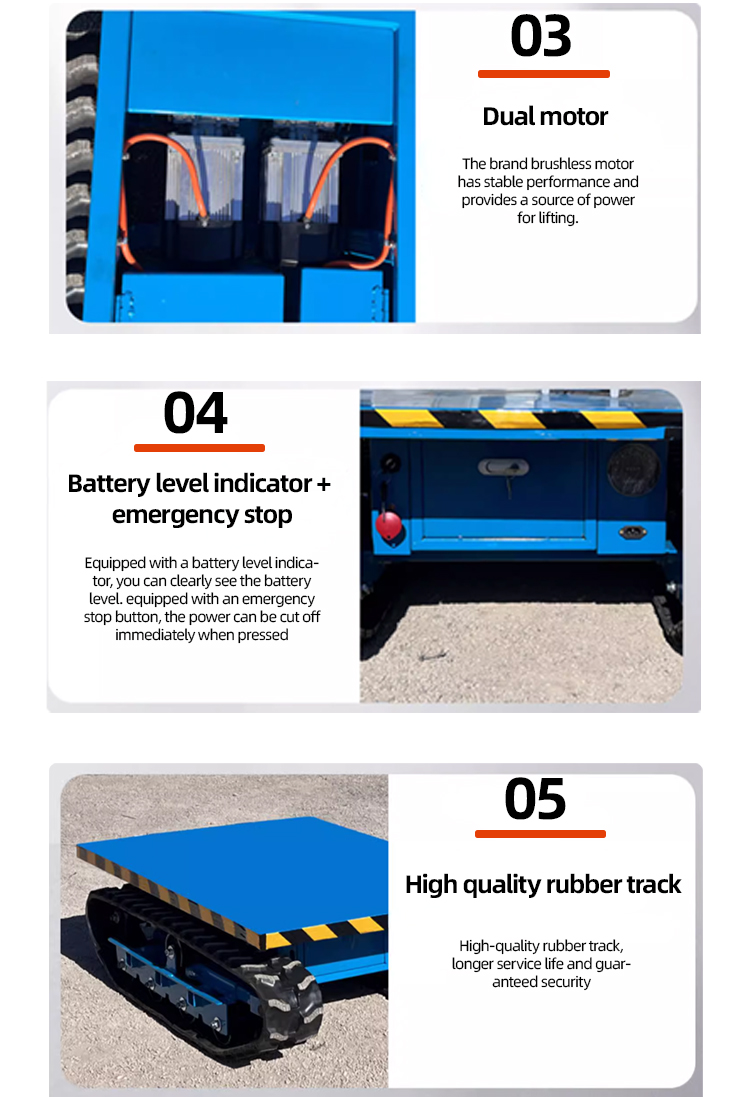 03

Dual motor

The brand brushless motor has stable performance and provides a source of power for lifting.

04

Battery level indicator + emergency stop

Equipped with a battery level indicator, you can clearly see the battery level. equipped with an emergency stop button, the power can be cut off immediately when pressed

05

High quality rubber track

High-quality rubber track, longer service life and guaranteed security