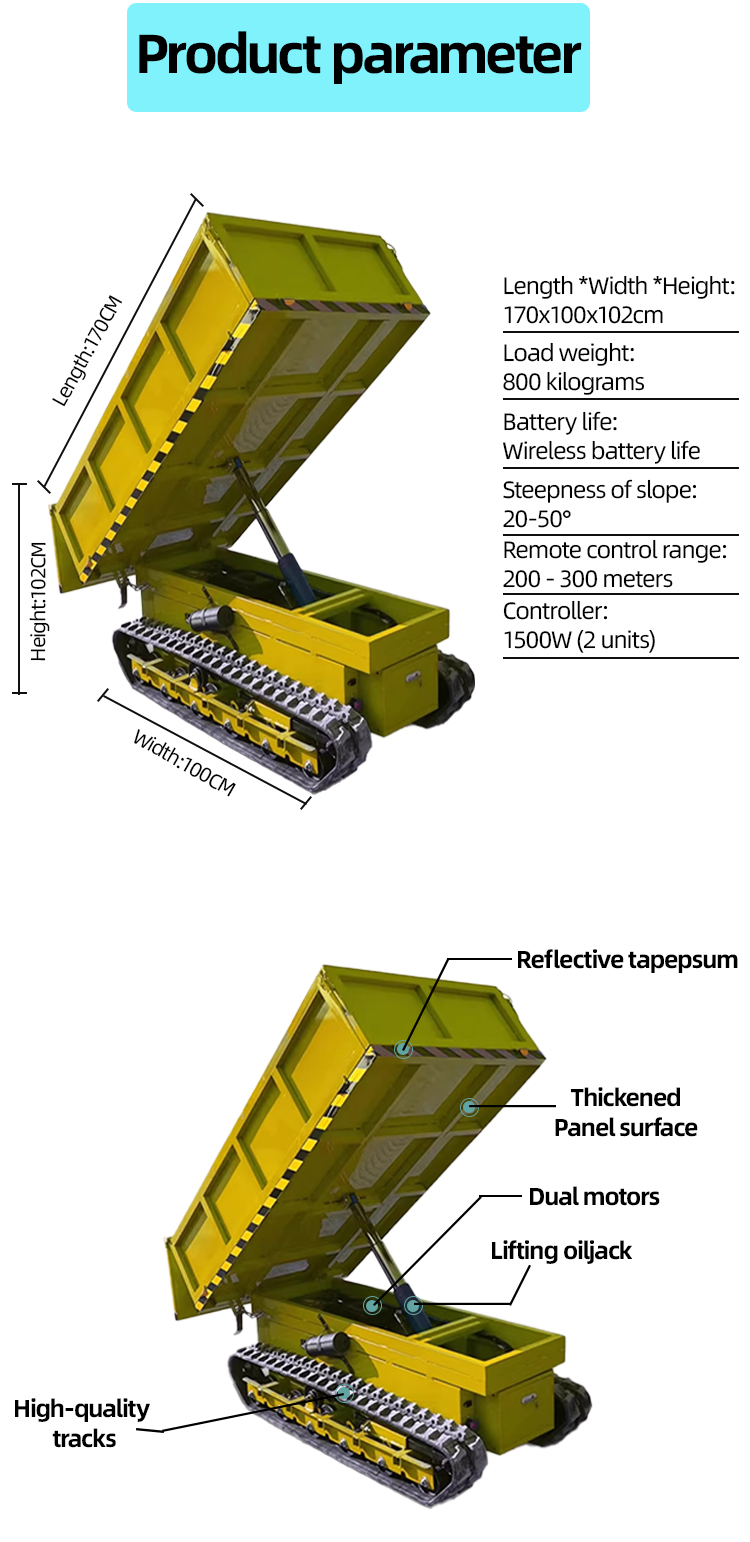 Product parameter

Length:170CM

Height:102CM

Width:100CM

Length *Width *Height:
170x100x102cm

Load weight:
800 kilograms

Battery life:
Wireless battery life

Steepness of slope:
20-50°

Remote control range:
200 - 300 meters

Controller:
1500W (2 units)

Reflective tapepsum

Thickened
Panel surface

Dual motors

Lifting oiljack

High-quality
tracks