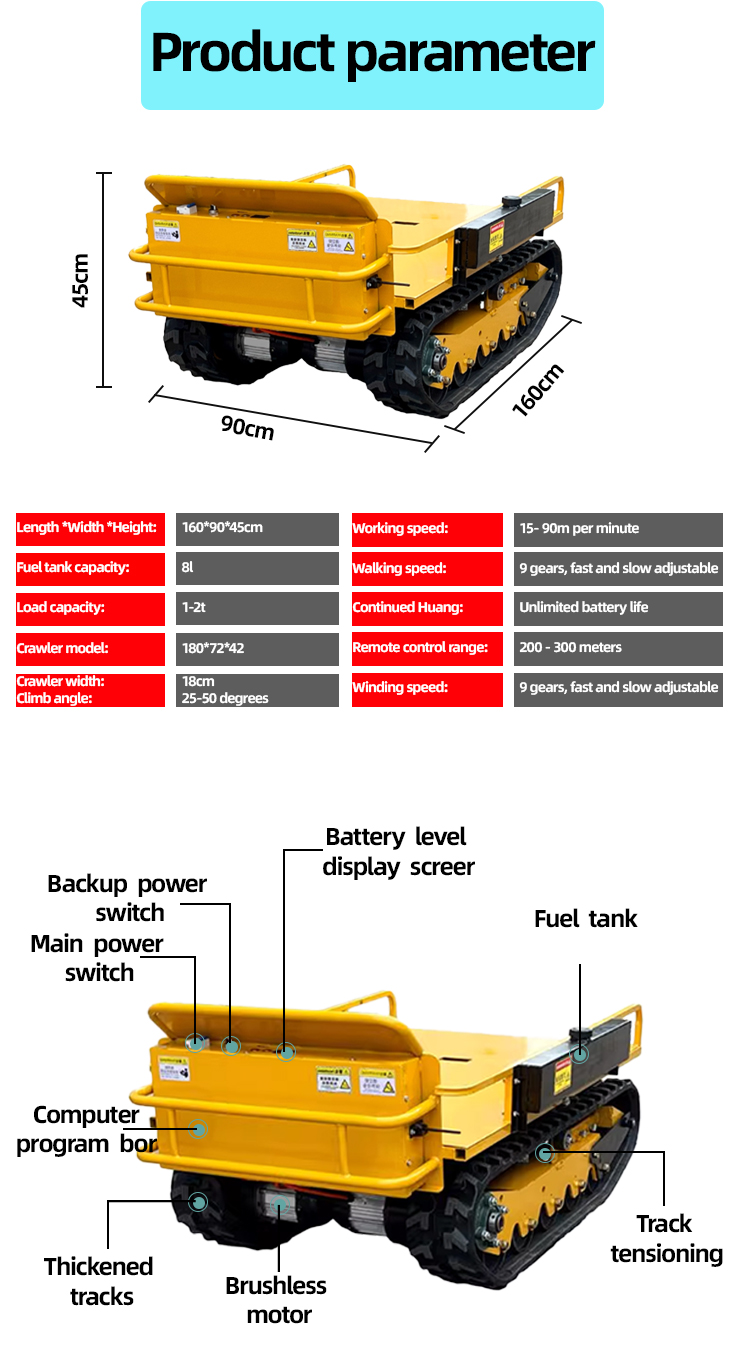 Product parameter

45cm

90cm

160cm

| Length *Width *Height: | 160*90*45cm | Working speed: | 15- 90m per minute |
|---|---|---|---|
| Fuel tank capacity: | 8l | Walking speed: | 9 gears, fast and slow adjustable |
| Load capacity: | 1-2t | Continued Huang: | Unlimited battery life |
| Crawler model: | 180*72*42 | Remote control range: | 200 - 300 meters |
| Crawler width: Climb angle: | 18cm 25-50 degrees | Winding speed: | 9 gears, fast and slow adjustable |

Battery level display screer

Backup power switch

Main power switch

Fuel tank

Computer program bor

Track tensioning

Thickened tracks

Brushless motor