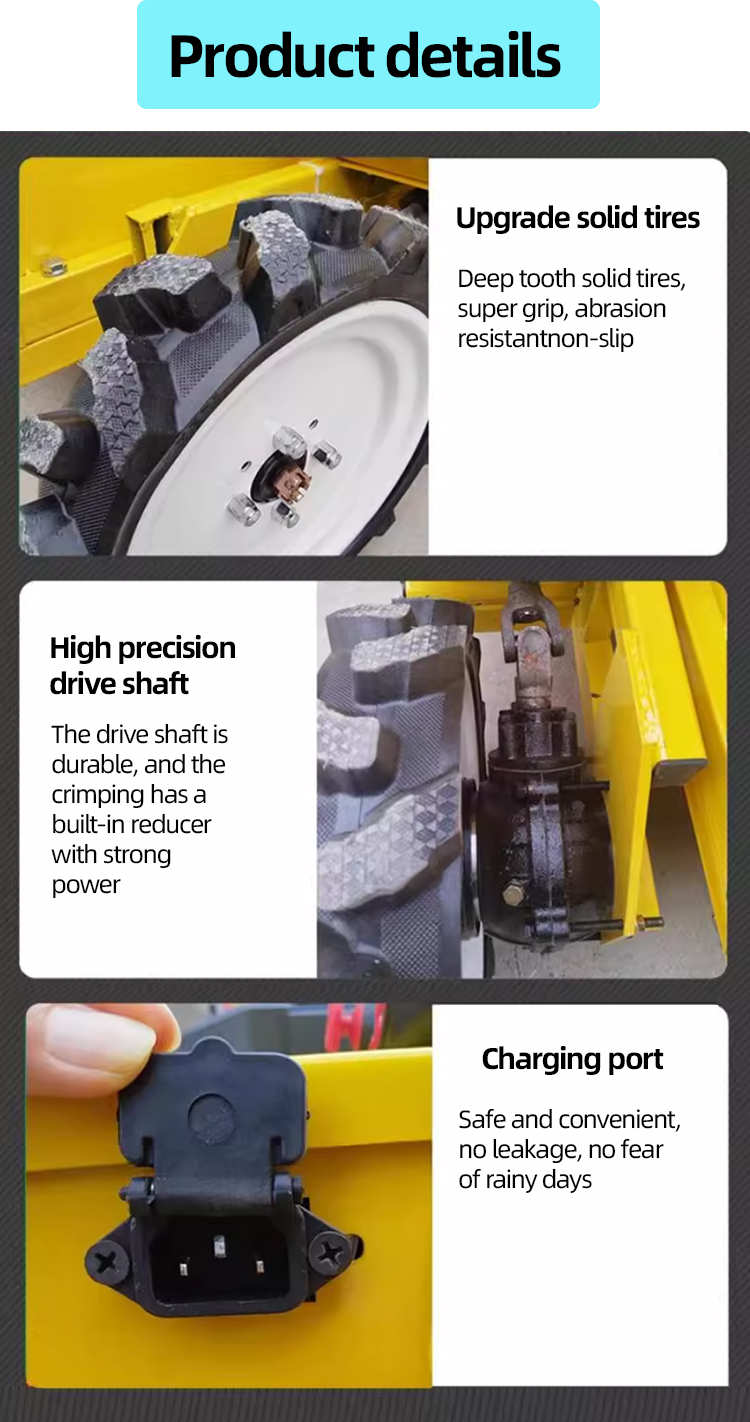 Product details

Upgrade solid tires

Deep tooth solid tires, super grip, abrasion resistantnon-slip

High precision drive shaft

The drive shaft is durable, and the crimping has a built-in reducer with strong power

Charging port

Safe and convenient, no leakage, no fear of rainy days