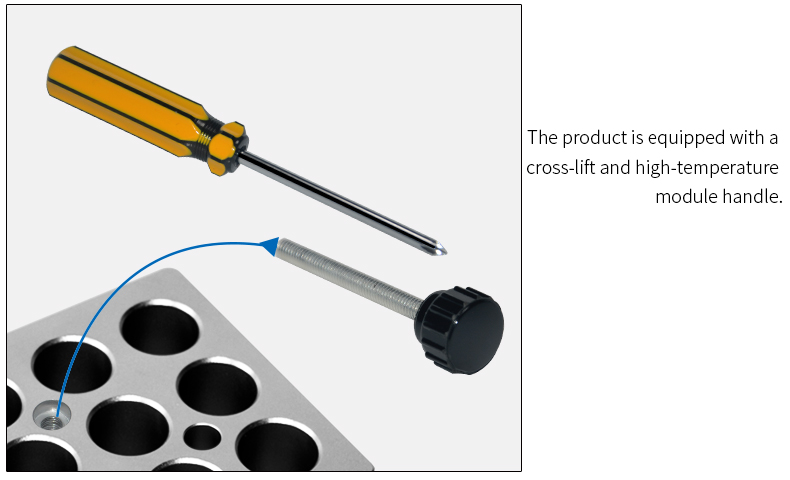 The product is equipped with a cross-lift and high-temperature module handle.