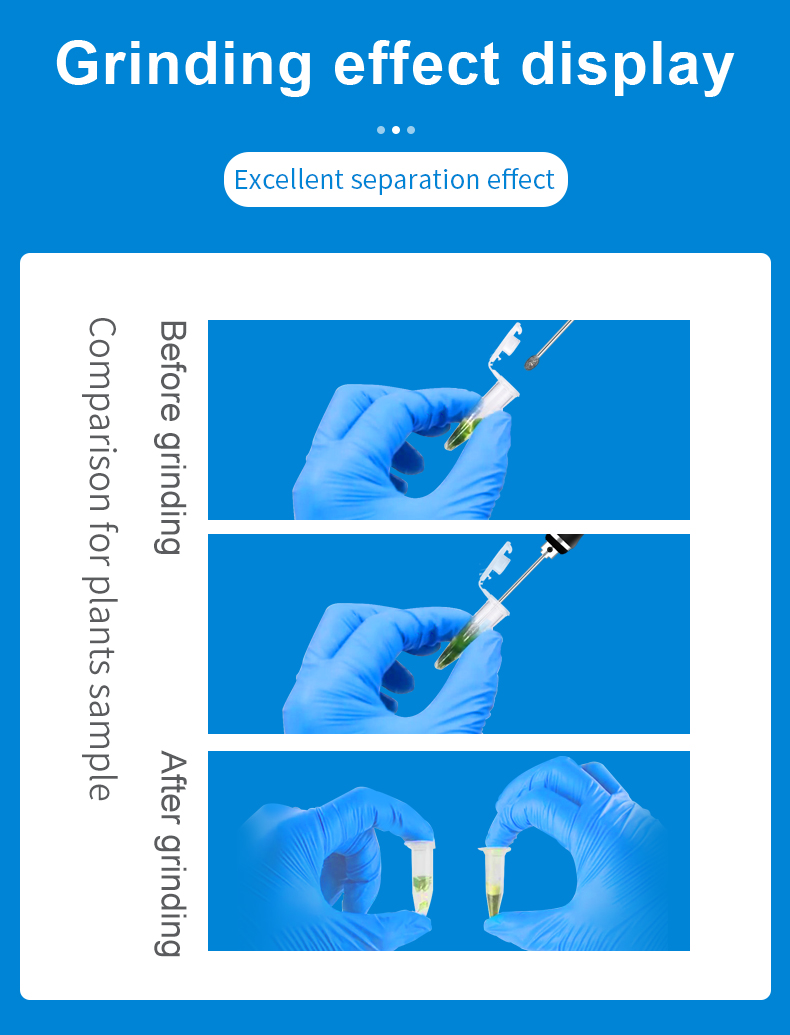 Grinding effect display

Excellent separation effect

Comparison for plants sample

Before grinding

After grinding