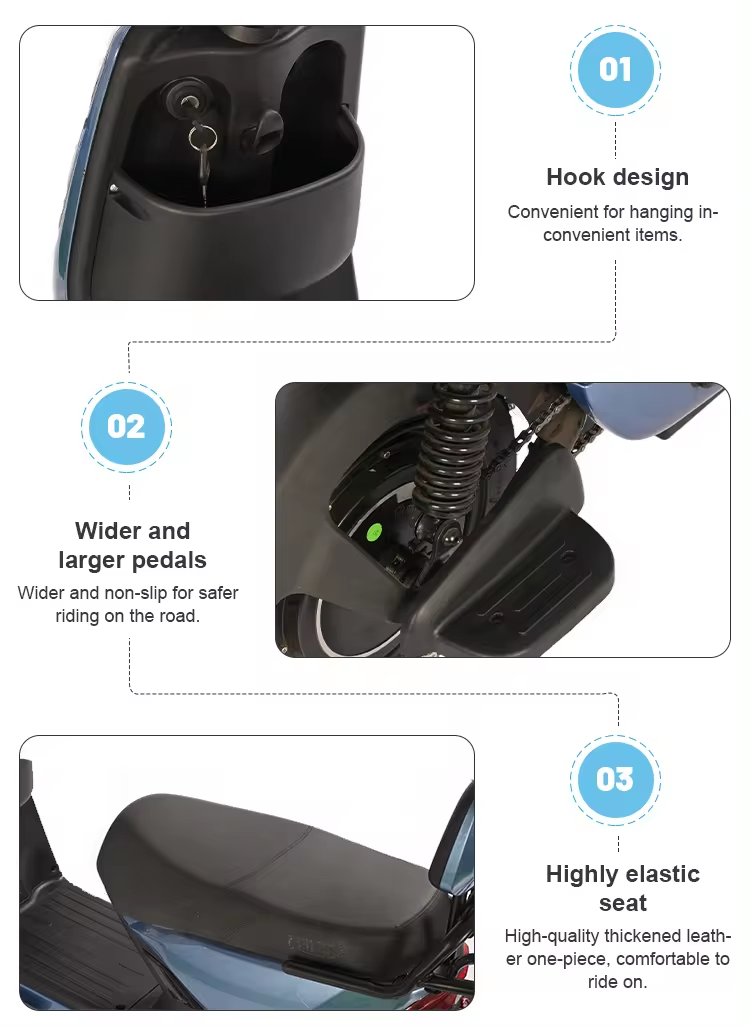 01

Hook design

Convenient for hanging inconvenient items.

02

Wider and larger pedals

Wider and non-slip for safer riding on the road.

03

Highly elastic seat

High-quality thickened leather one-piece, comfortable to ride on.